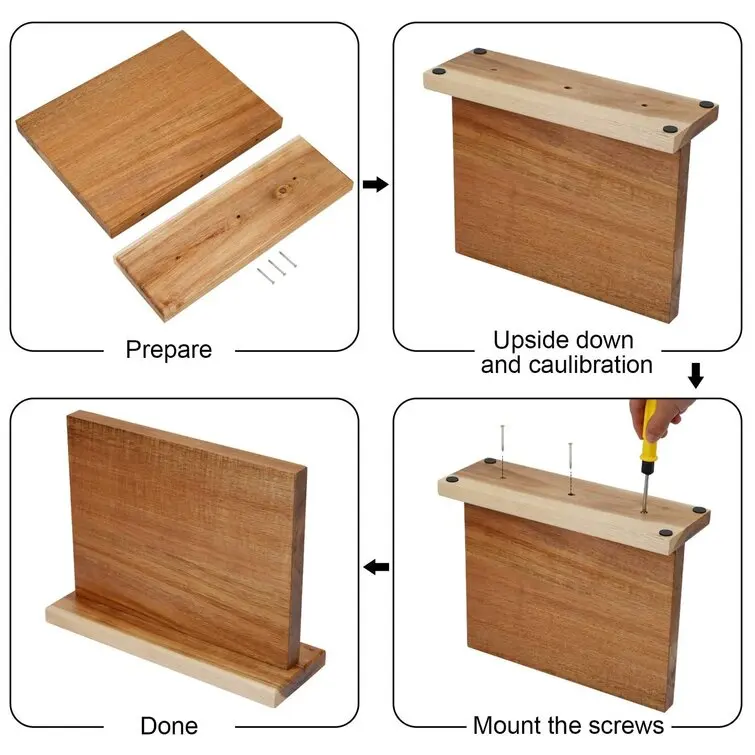 Prepare

Upside down
and caulibration

Mount the screws

Done