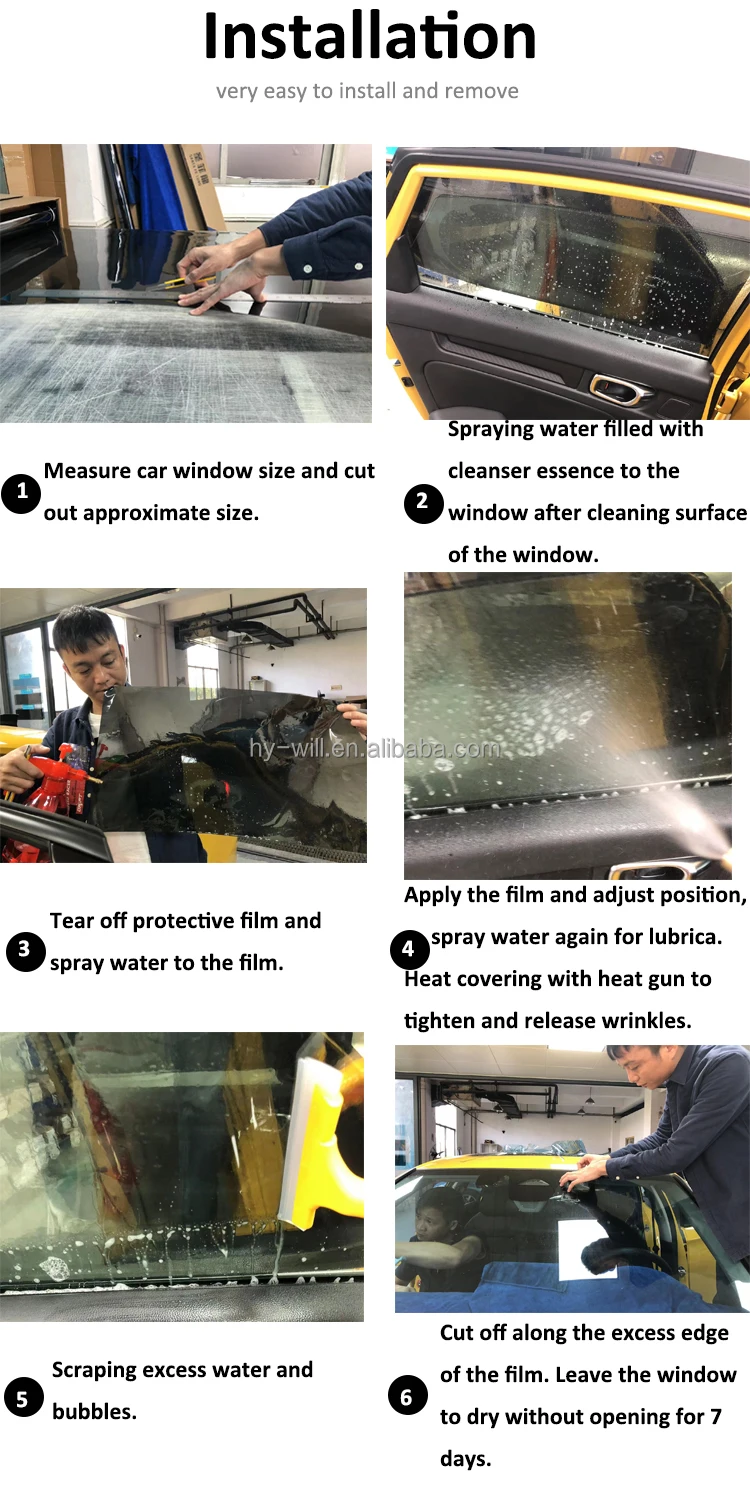 Installation

very easy to install and remove

1 Measure car window size and cut out approximate size.

2 Spraying water filled with cleanser essence to the window after cleaning surface of the window.

hy-will.en.alibaba.com

3 Tear off protective film and spray water to the film.

4 Apply the film and adjust position, spray water again for lubrica. Heat covering with heat gun to tighten and release wrinkles.

5 Scraping excess water and bubbles.

6 Cut off along the excess edge of the film. Leave the window to dry without opening for 7 days.