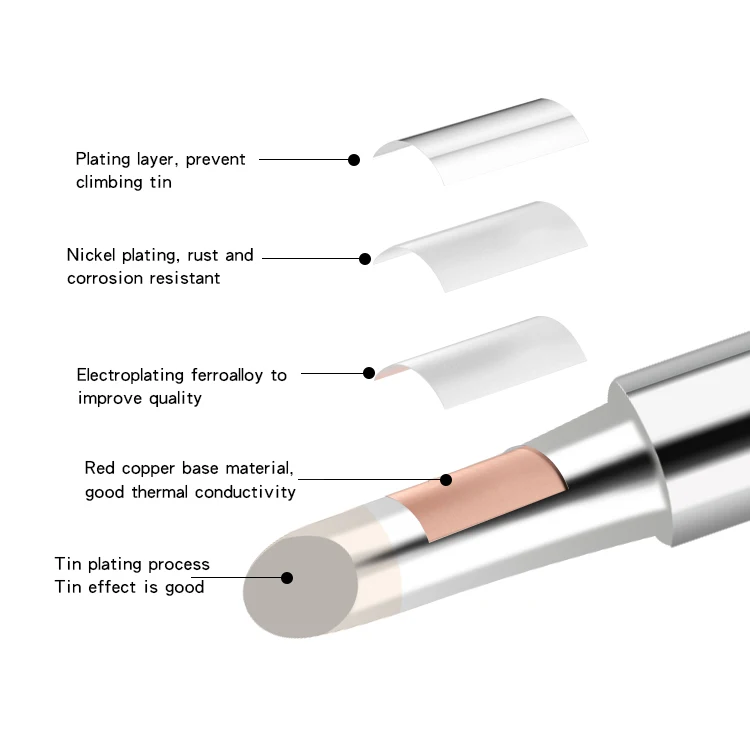 Plating layer, prevent climbing tin

Nickel plating, rust and corrosion resistant

Electroplating ferroalloy to improve quality

Red copper base material, good thermal conductivity

Tin plating process
Tin effect is good