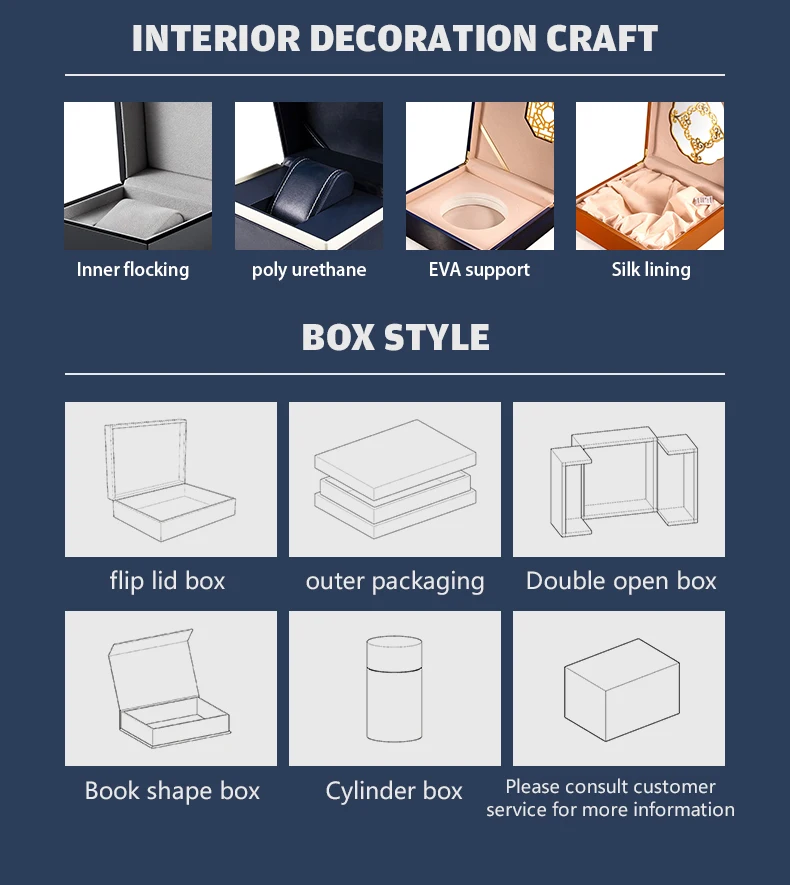 INTERIOR DECORATION CRAFT

Inner flocking

poly urethane

EVA support

Silk lining

BOX STYLE

flip lid box

outer packaging

Double open box

Book shape box

Cylinder box

Please consult customer service for more information