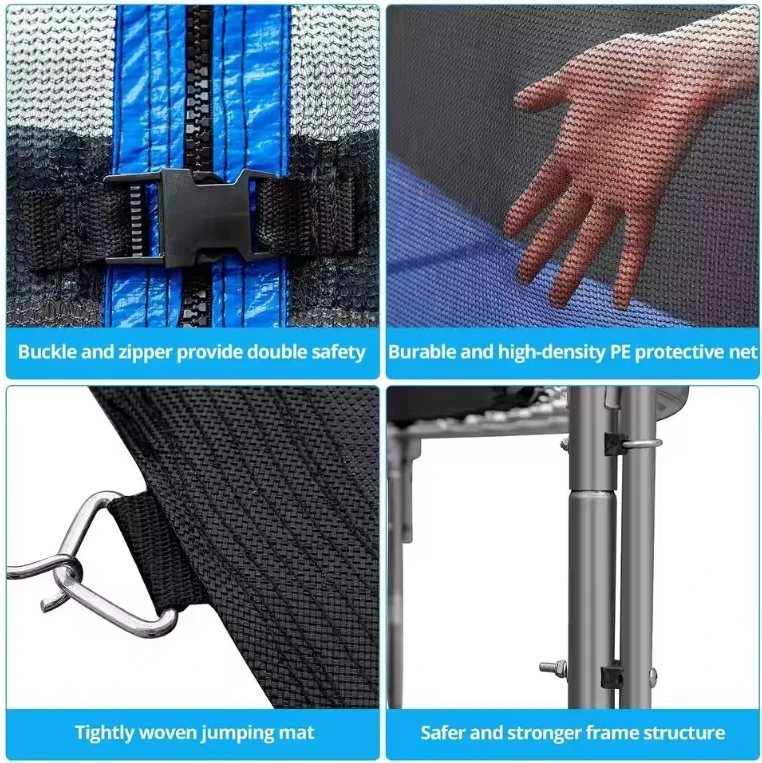 Buckle and zipper provide double safety

Burable and high-density PE protective net

Tightly woven jumping mat

Safer and stronger frame structure