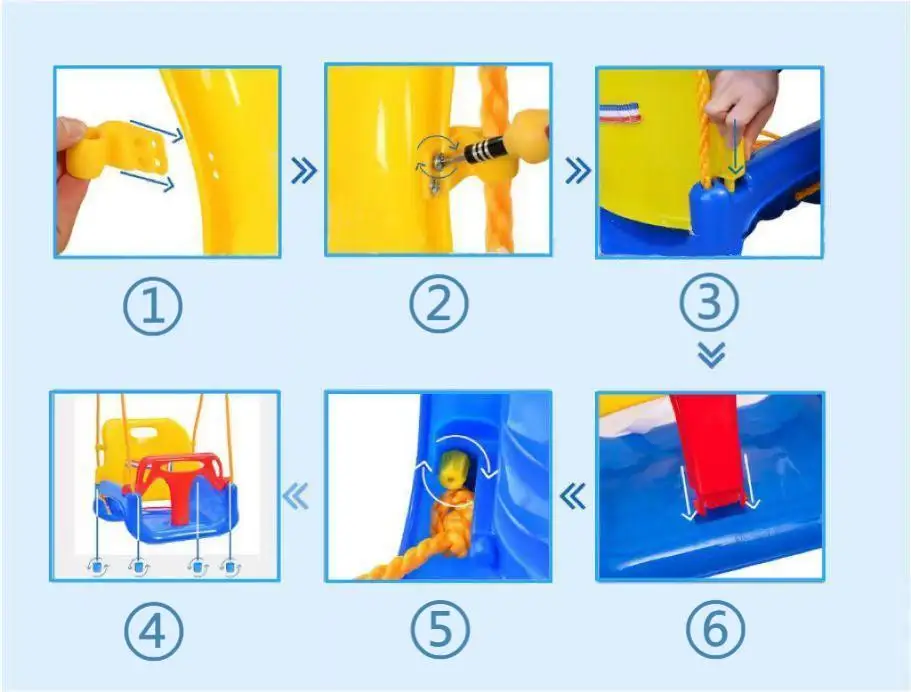 ①

②

③

④

⑤

⑥