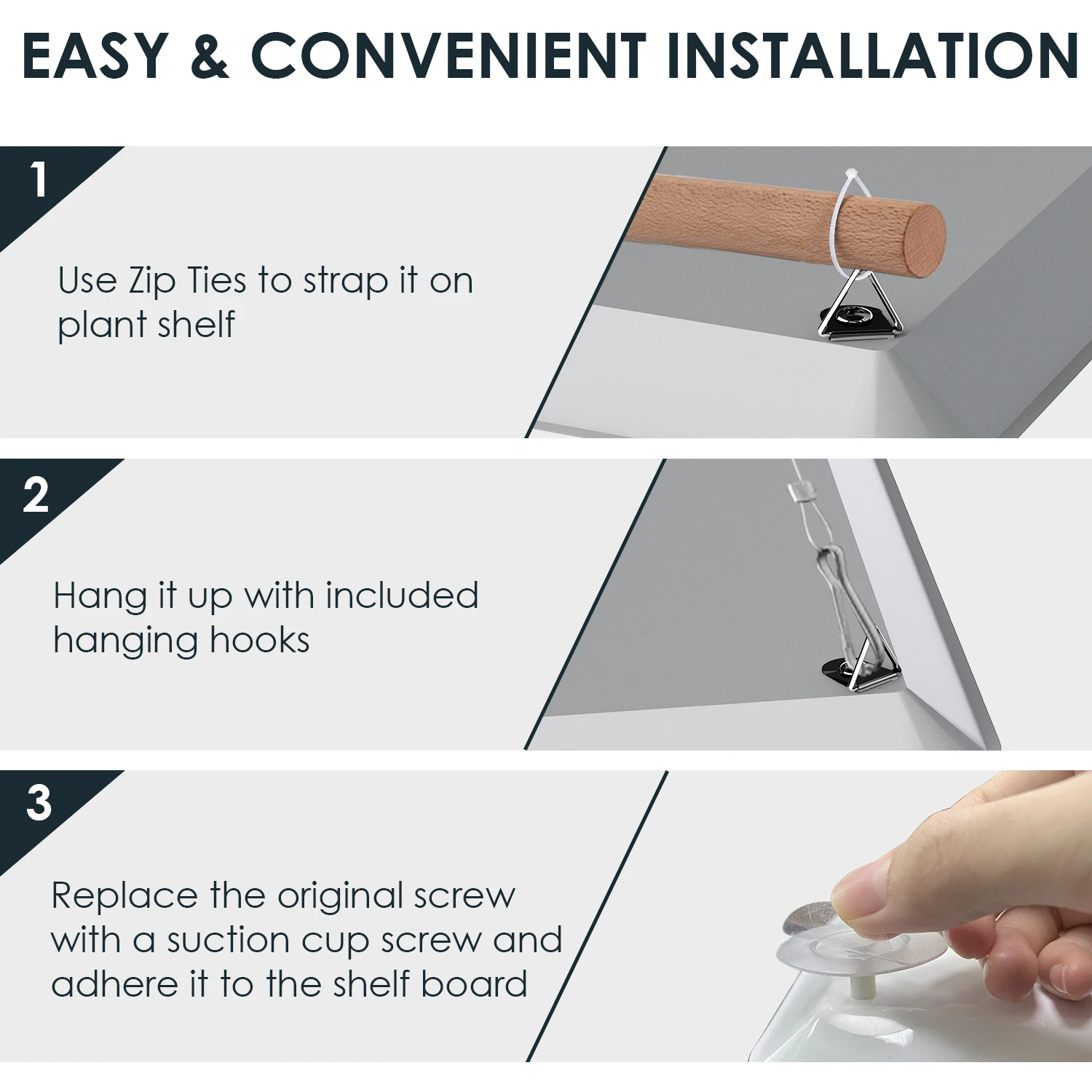 EASY & CONVENIENT INSTALLATION

1

Use Zip Ties to strap it on plant shelf

2

Hang it up with included hanging hooks

3

Replace the original screw with a suction cup screw and adhere it to the shelf board