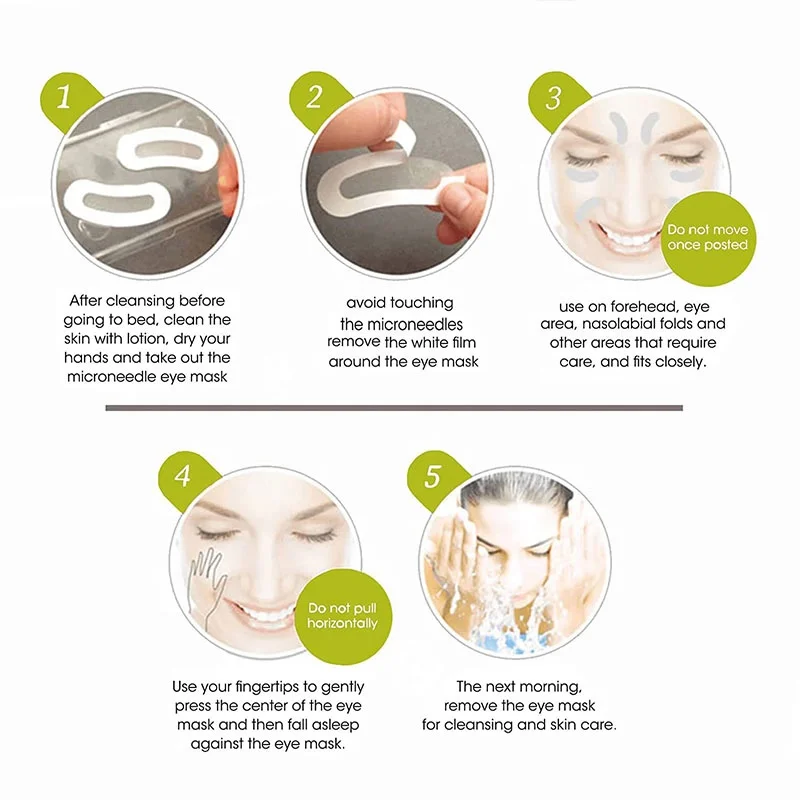 1

After cleansing before going to bed, clean the skin with lotion, dry your hands and take out the microneedle eye mask

2

avoid touching the microneedles remove the white film around the eye mask

3

Do not move once posted

use on forehead, eye area, nasolabial folds and other areas that require care, and fits closely.

4

Do not pull horizontally

Use your fingertips to gently press the center of the eye mask and then fall asleep against the eye mask.

5

The next morning, remove the eye mask for cleansing and skin care.