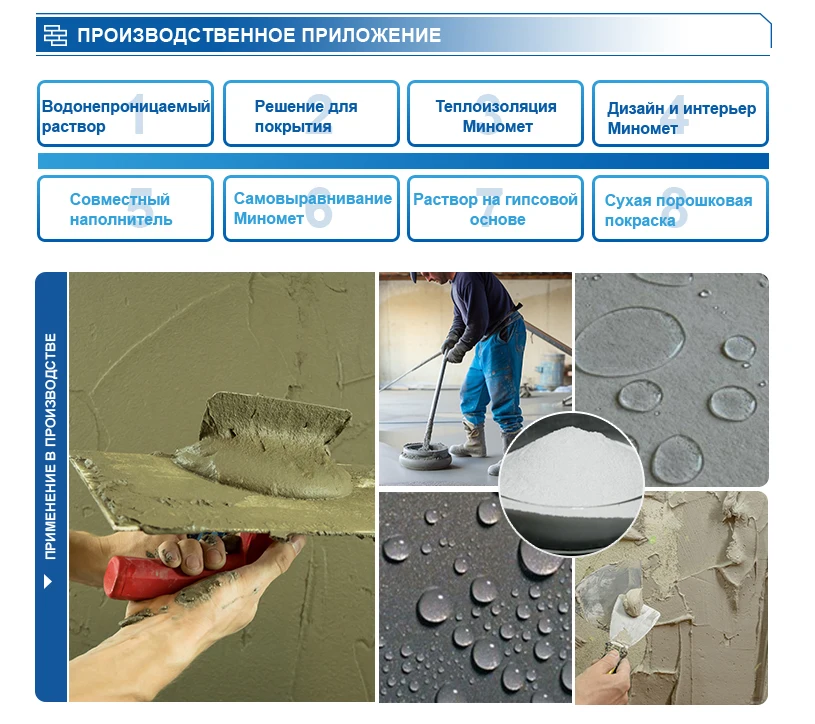 ПРОИЗВОДСТВЕННОЕ ПРИЛОЖЕНИЕ

1 Водонепроницаемый раствор

2 Решение для покрытия

3 Теплоизоляция Миномет

4 Дизайн и интерьер Миномет

5 Совместный наполнитель

6 Самовыравнивание Миномет

7 Раствор на гипсовой основе

8 Сухая порошковая покраска

ПРИМЕНЕНИЕ В ПРОИЗВОДСТВЕ