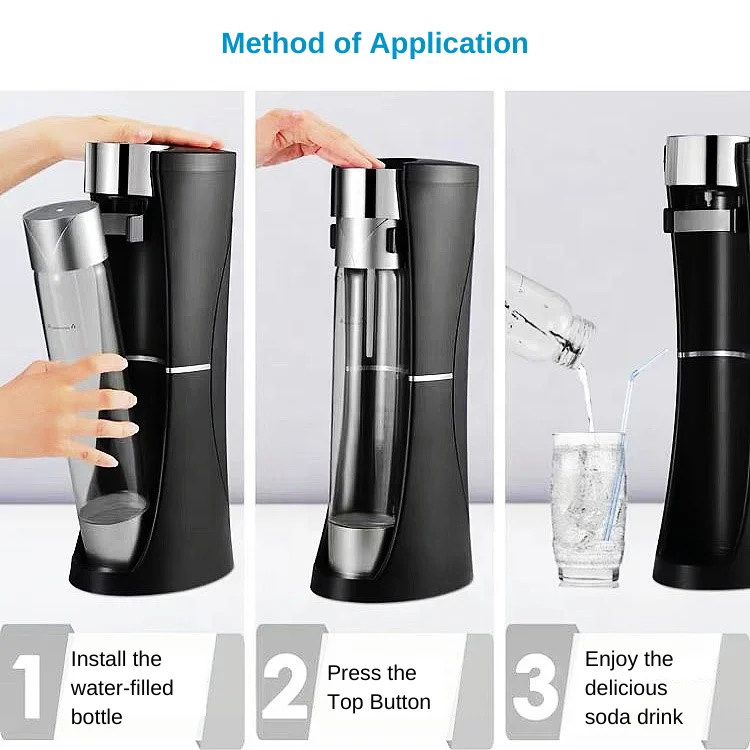 Method of Application

1 Install the water-filled bottle

2 Press the Top Button

3 Enjoy the delicious soda drink