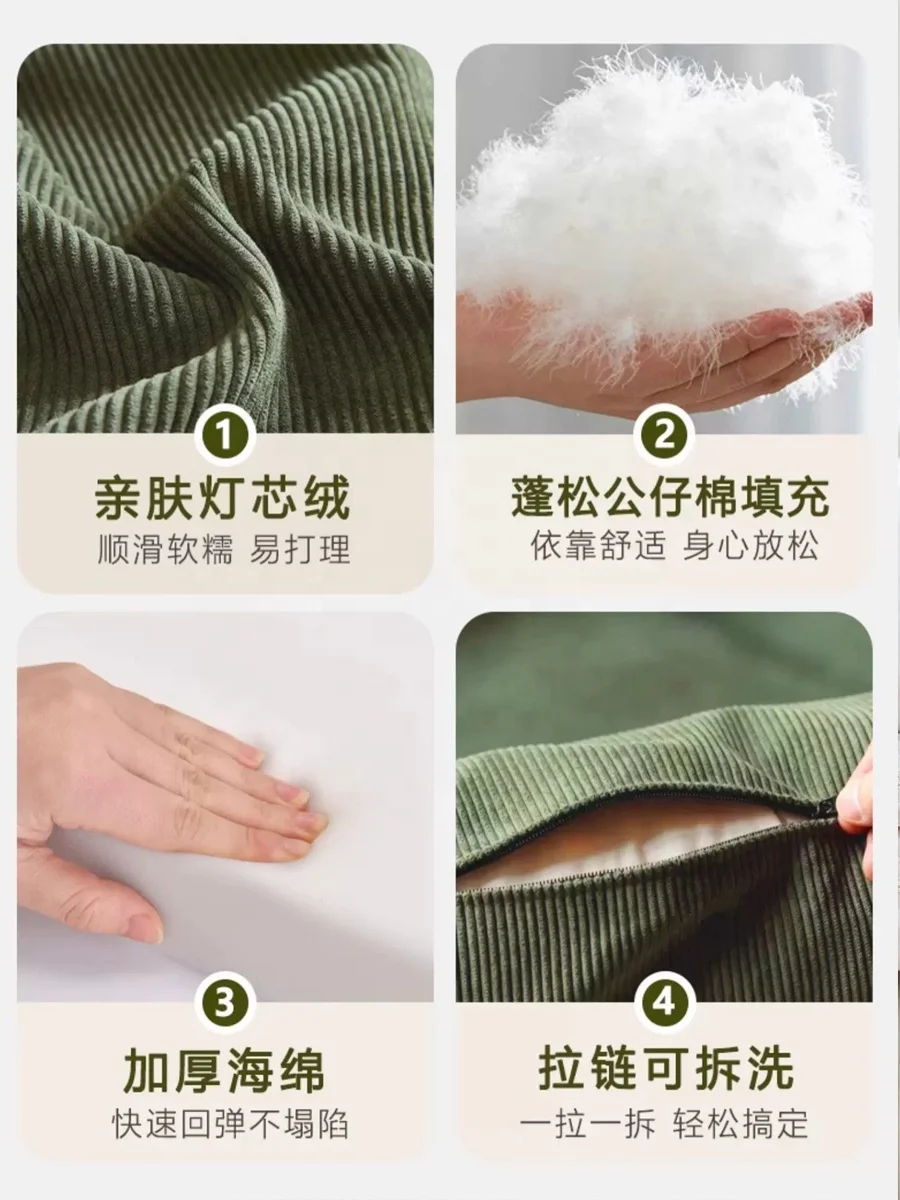 1
亲肤灯芯绒
顺滑软糯 易打理

2
蓬松公仔棉填充
依靠舒适 身心放松

3
加厚海绵
快速回弹不塌陷

4
拉链可拆洗
一拉一拆 轻松搞定