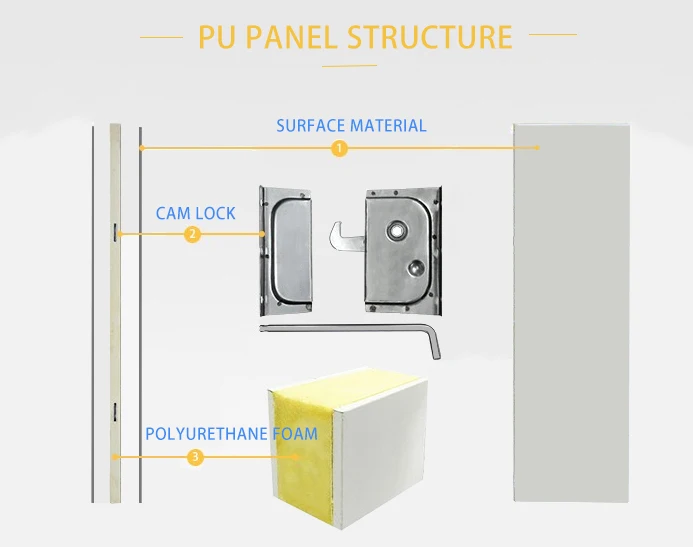 PU PANEL STRUCTURE

SURFACE MATERIAL

1

CAM LOCK

2

POLYURETHANE FOAM

3