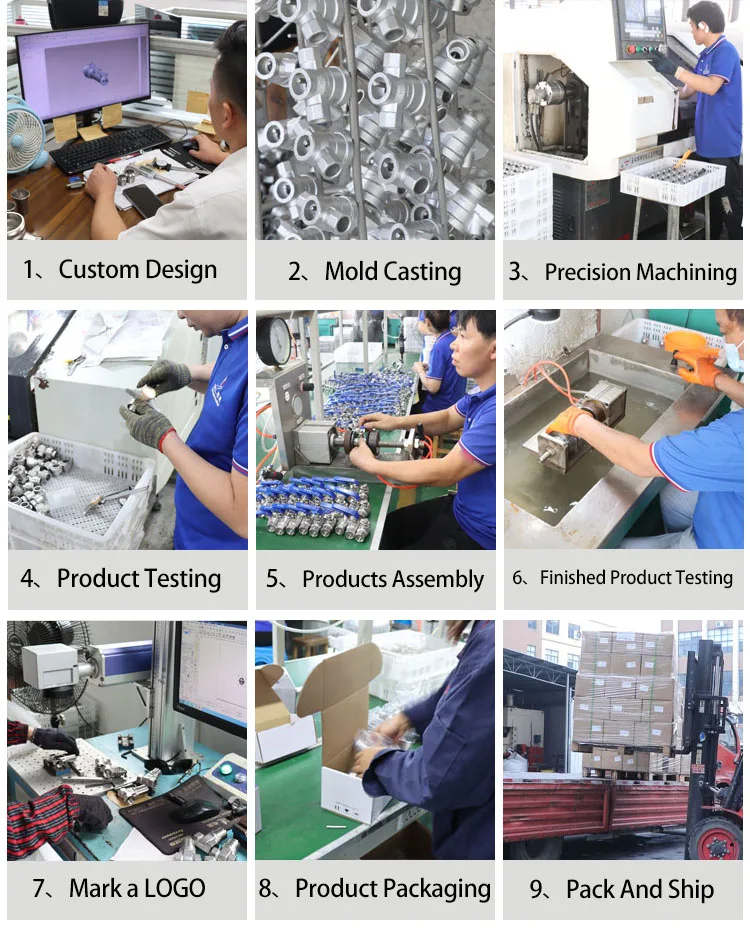 1、Custom Design

2、Mold Casting

3、Precision Machining

4、Product Testing

5、Products Assembly

6、Finished Product Testing

7、Mark a LOGO

8、Product Packaging

9、Pack And Ship