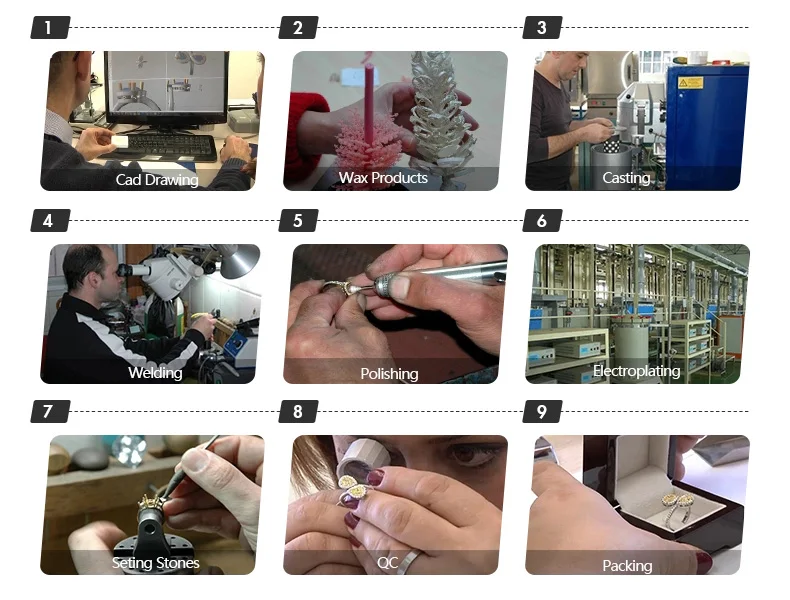 1

Cad Drawing

2

Wax Products

3

Casting

4

Welding

5

Polishing

6

Electroplating

7

Seting Stones

8

QC

9

Packing