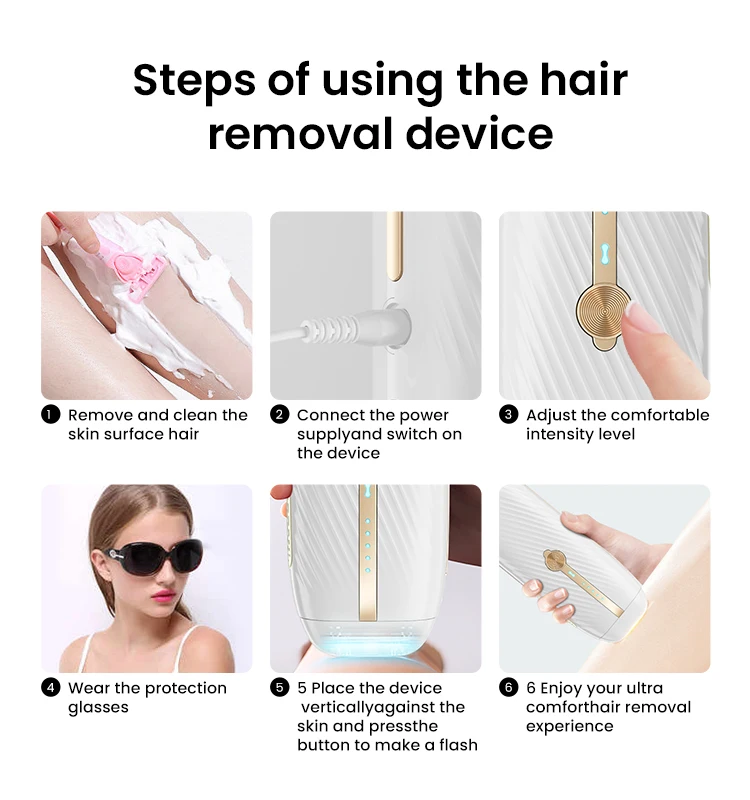 Steps of using the hair removal device

1 Remove and clean the skin surface hair

2 Connect the power supplyand switch on the device

3 Adjust the comfortable intensity level

4 Wear the protection glasses

5 5 Place the device verticallyagainst the skin and pressthe button to make a flash

6 6 Enjoy your ultra comforthair removal experience