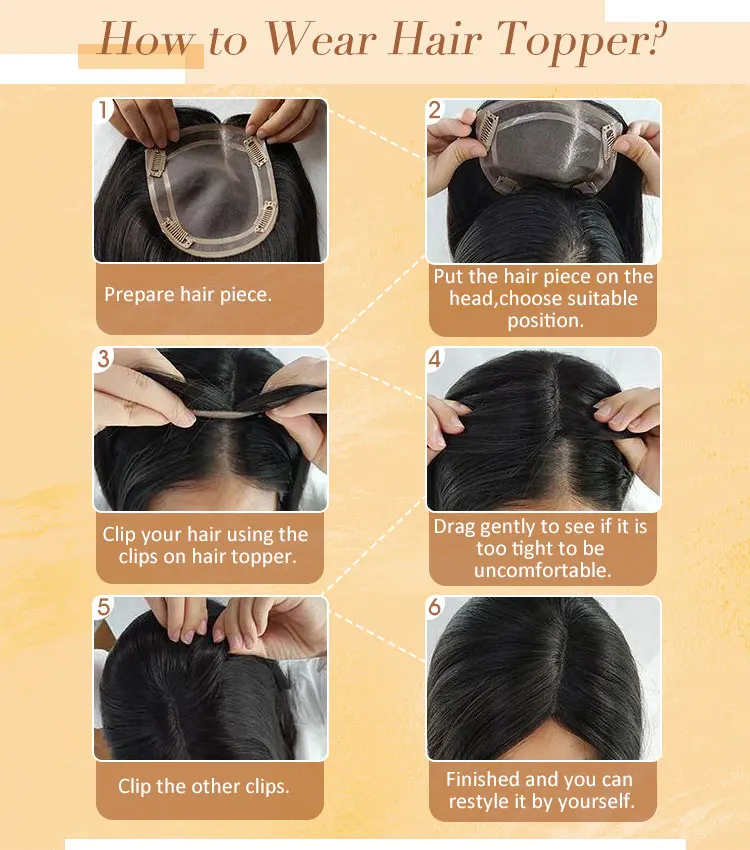 How to Wear Hair Topper?

1

Prepare hair piece.

2

Put the hair piece on the head,choose suitable position.

3

Clip your hair using the clips on hair topper.

4

Drag gently to see if it is too tight to be uncomfortable.

5

Clip the other clips.

6

Finished and you can restyle it by yourself.