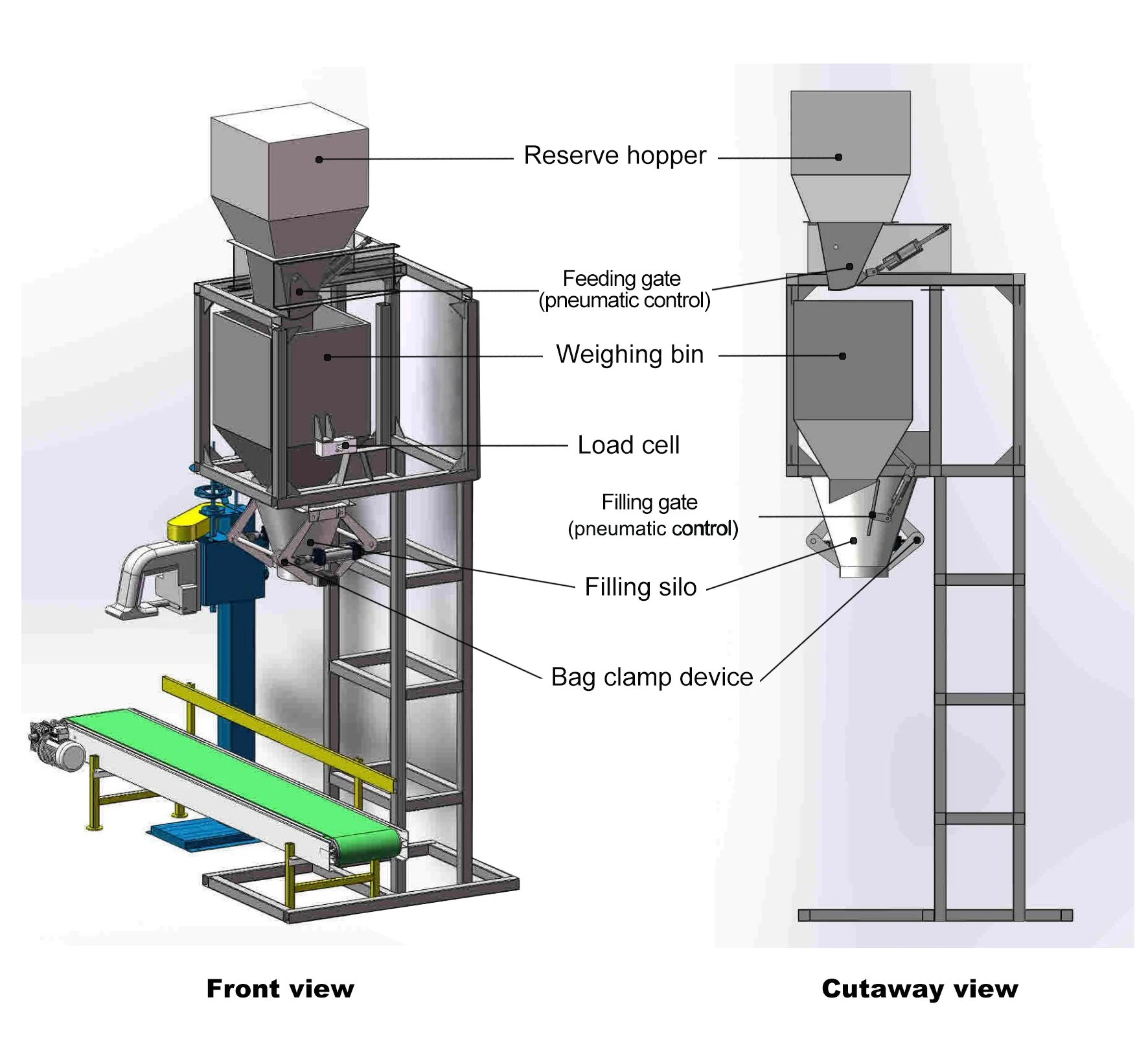 Reserve hopper

Feeding gate
(pneumatic control)

Weighing bin

Load cell

Filling gate
(pneumatic control)

Filling silo

Bag clamp device

Front view

Cutaway view