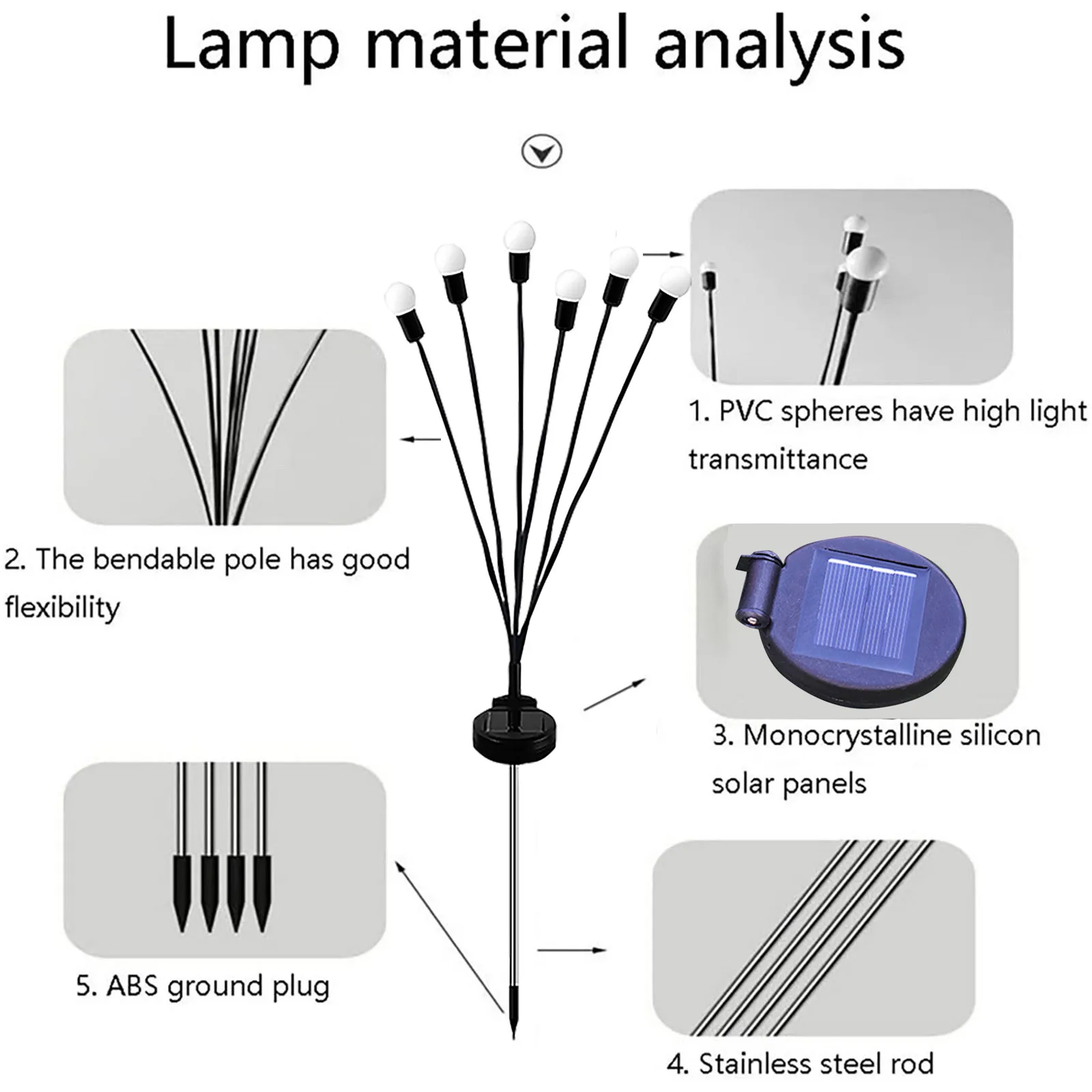 Lamp material analysis

1. PVC spheres have high light transmittance

2. The bendable pole has good flexibility

3. Monocrystalline silicon solar panels

5. ABS ground plug

4. Stainless steel rod