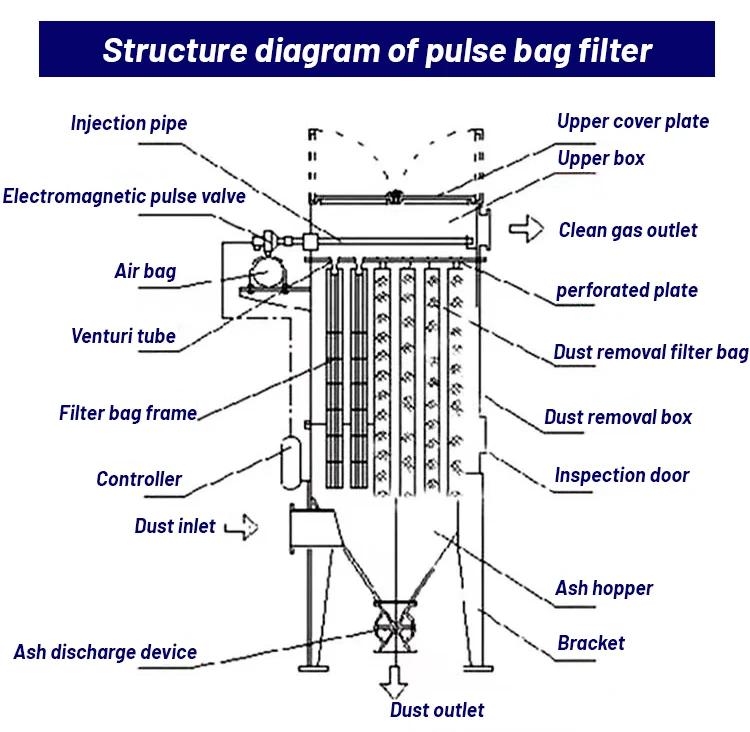 Structure diagram of pulse bag filter

Injection pipe

Electromagnetic pulse valve

Air bag

Venturi tube

Filter bag frame

Controller

Dust inlet

Ash discharge device

Upper cover plate

Upper box

Clean gas outlet

perforated plate

Dust removal filter bag

Dust removal box

Inspection door

Ash hopper

Bracket

Dust outlet