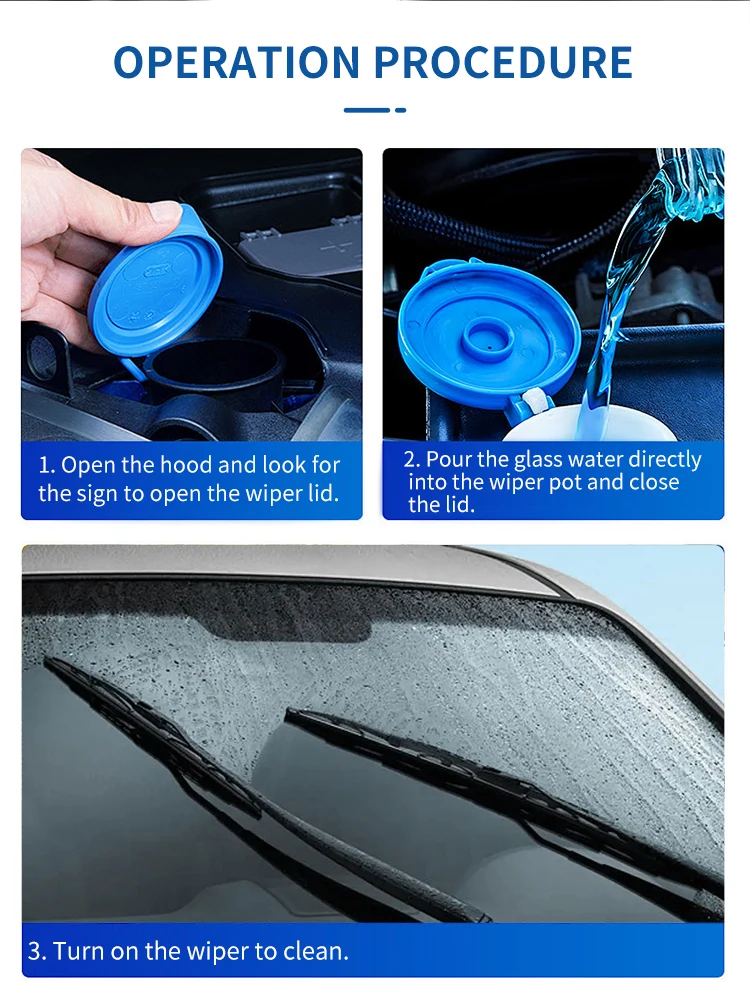 OPERATION PROCEDURE

1. Open the hood and look for the sign to open the wiper lid.

2. Pour the glass water directly into the wiper pot and close the lid.

3. Turn on the wiper to clean.