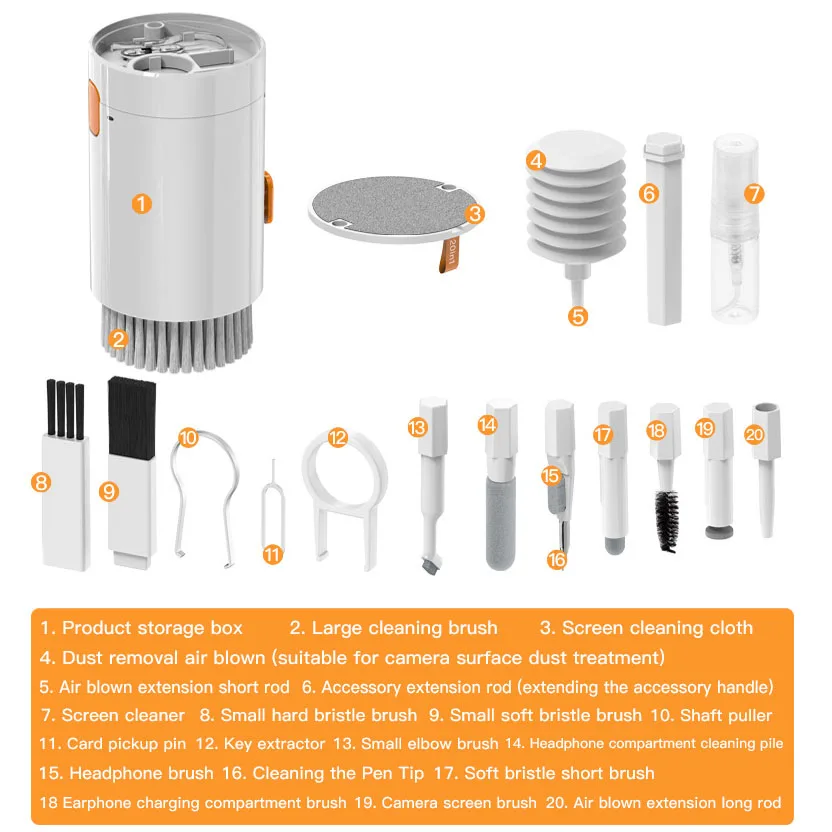 1
2
3
20in1
4
5
6
7
8
9
10
11
12
13
14
15
16
17
18
19
20

1. Product storage box 2. Large cleaning brush 3. Screen cleaning cloth
4. Dust removal air blown (suitable for camera surface dust treatment)
5. Air blown extension short rod 6. Accessory extension rod (extending the accessory handle)
7. Screen cleaner 8. Small hard bristle brush 9. Small soft bristle brush 10. Shaft puller
11. Card pickup pin 12. Key extractor 13. Small elbow brush 14. Headphone compartment cleaning pile
15. Headphone brush 16. Cleaning the Pen Tip 17. Soft bristle short brush
18 Earphone charging compartment brush 19. Camera screen brush 20. Air blown extension long rod