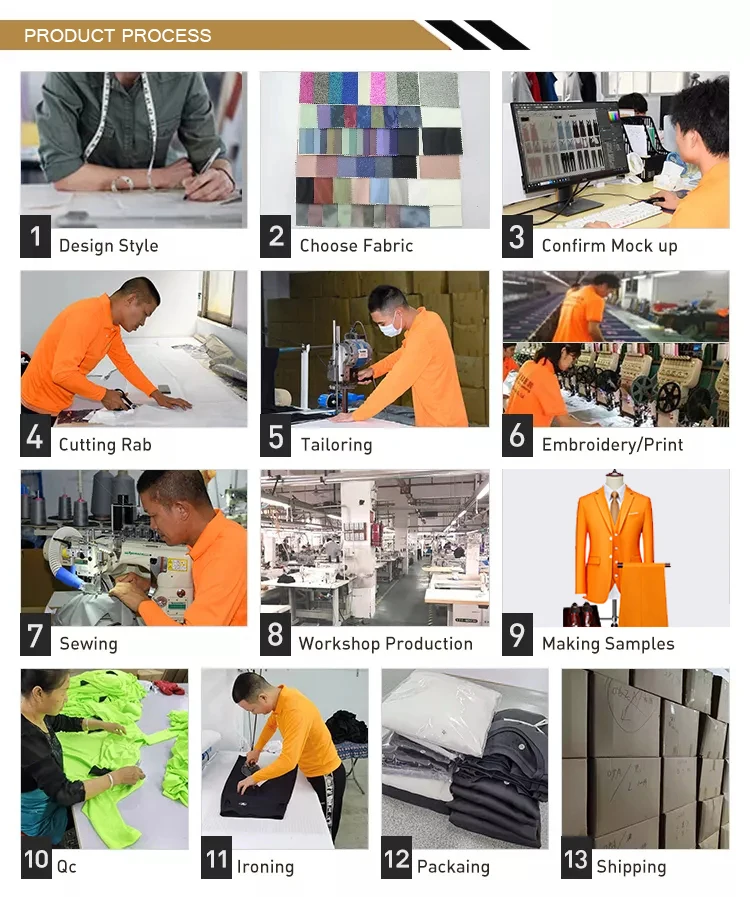 PRODUCT PROCESS

1 Design Style

2 Choose Fabric

3 Confirm Mock up

4 Cutting Rab

5 Tailoring

6 Embroidery/Print

7 Sewing

8 Workshop Production

9 Making Samples

10 Qc

11 Ironing

12 Packaing

13 Shipping