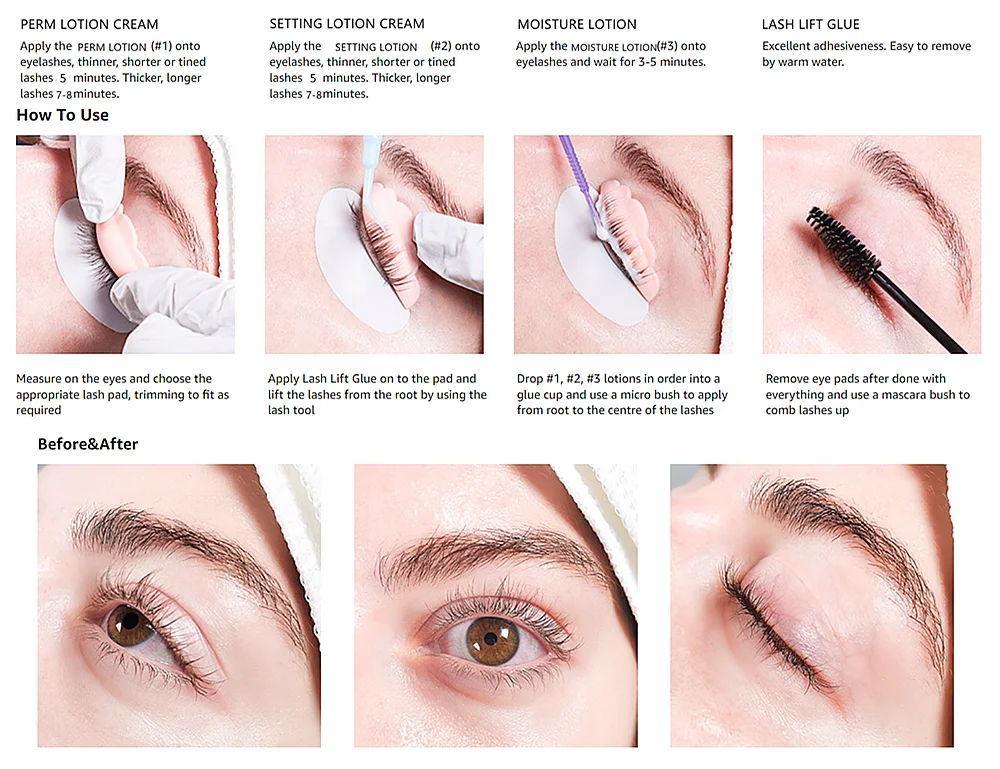 PERM LOTION CREAM

Apply the PERM LOTION (#1) onto eyelashes, thinner, shorter or tined lashes 5 minutes. Thicker, longer lashes 7-8minutes.

SETTING LOTION CREAM

Apply the SETTING LOTION (#2) onto eyelashes, thinner, shorter or tined lashes 5 minutes. Thicker, longer lashes 7-8minutes.

MOISTURE LOTION

Apply the MOISTURE LOTION(#3) onto eyelashes and wait for 3-5 minutes.

LASH LIFT GLUE

Excellent adhesiveness. Easy to remove by warm water.

How To Use

Measure on the eyes and choose the appropriate lash pad, trimming to fit as required

Apply Lash Lift Glue on to the pad and lift the lashes from the root by using the lash tool

Drop #1, #2, #3 lotions in order into a glue cup and use a micro bush to apply from root to the centre of the lashes

Remove eye pads after done with everything and use a mascara bush to comb lashes up

Before&After