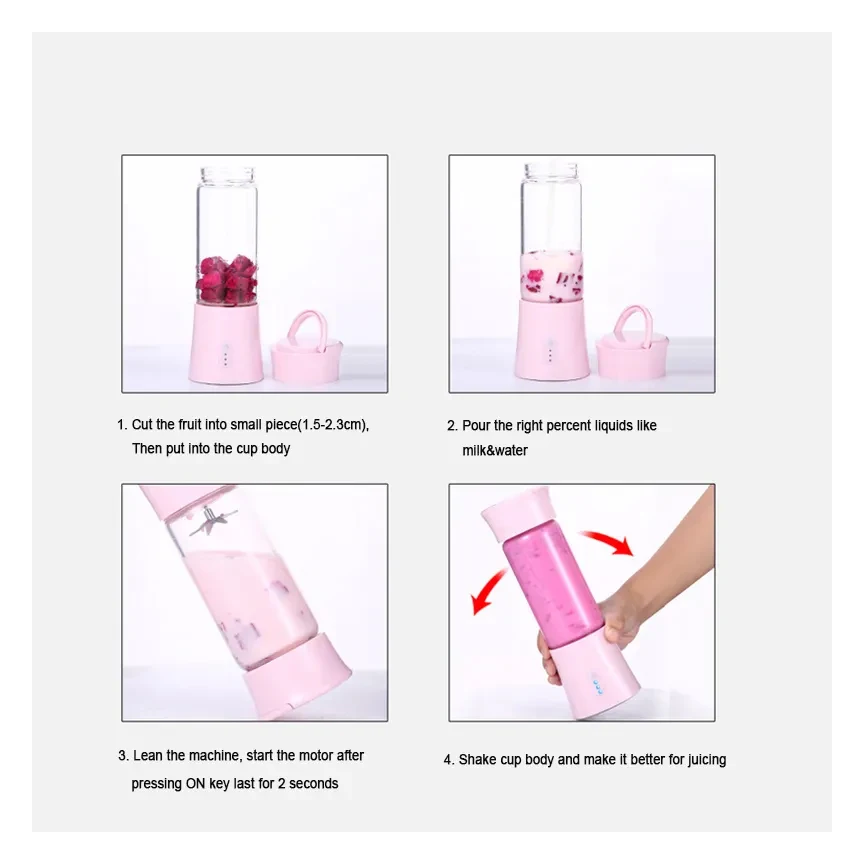 1. Cut the fruit into small piece(1.5-2.3cm), Then put into the cup body

2. Pour the right percent liquids like milk&water

3. Lean the machine, start the motor after pressing ON key last for 2 seconds

4. Shake cup body and make it better for juicing