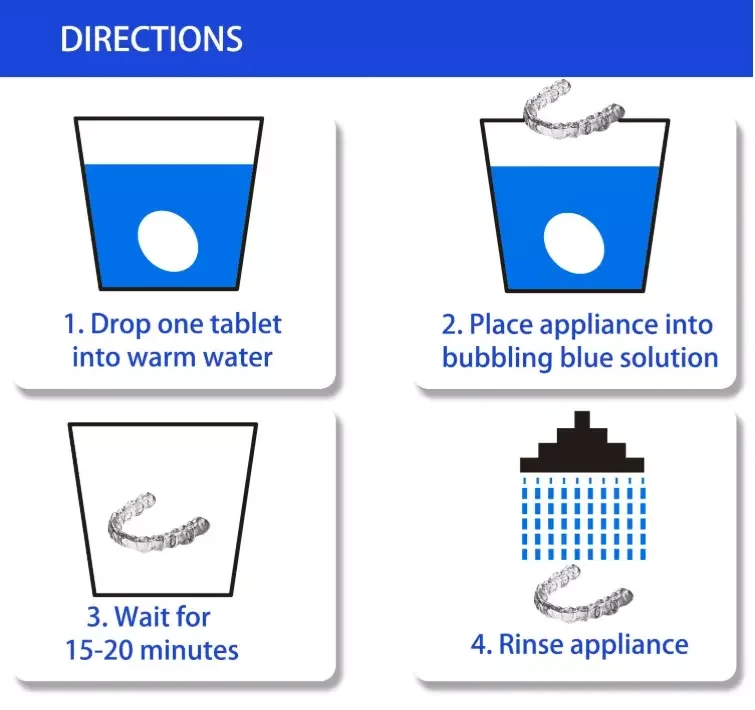 DIRECTIONS

1. Drop one tablet into warm water

2. Place appliance into bubbling blue solution

3. Wait for 15-20 minutes

4. Rinse appliance