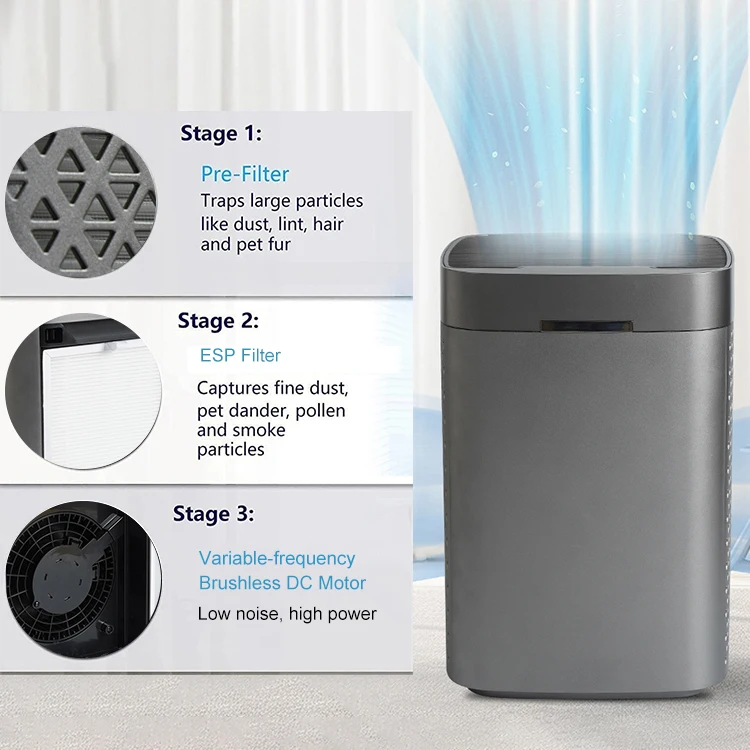 Stage 1:

Pre-Filter

Traps large particles like dust, lint, hair and pet fur

Stage 2:

ESP Filter

Captures fine dust, pet dander, pollen and smoke particles

Stage 3:

Variable-frequency Brushless DC Motor

Low noise, high power