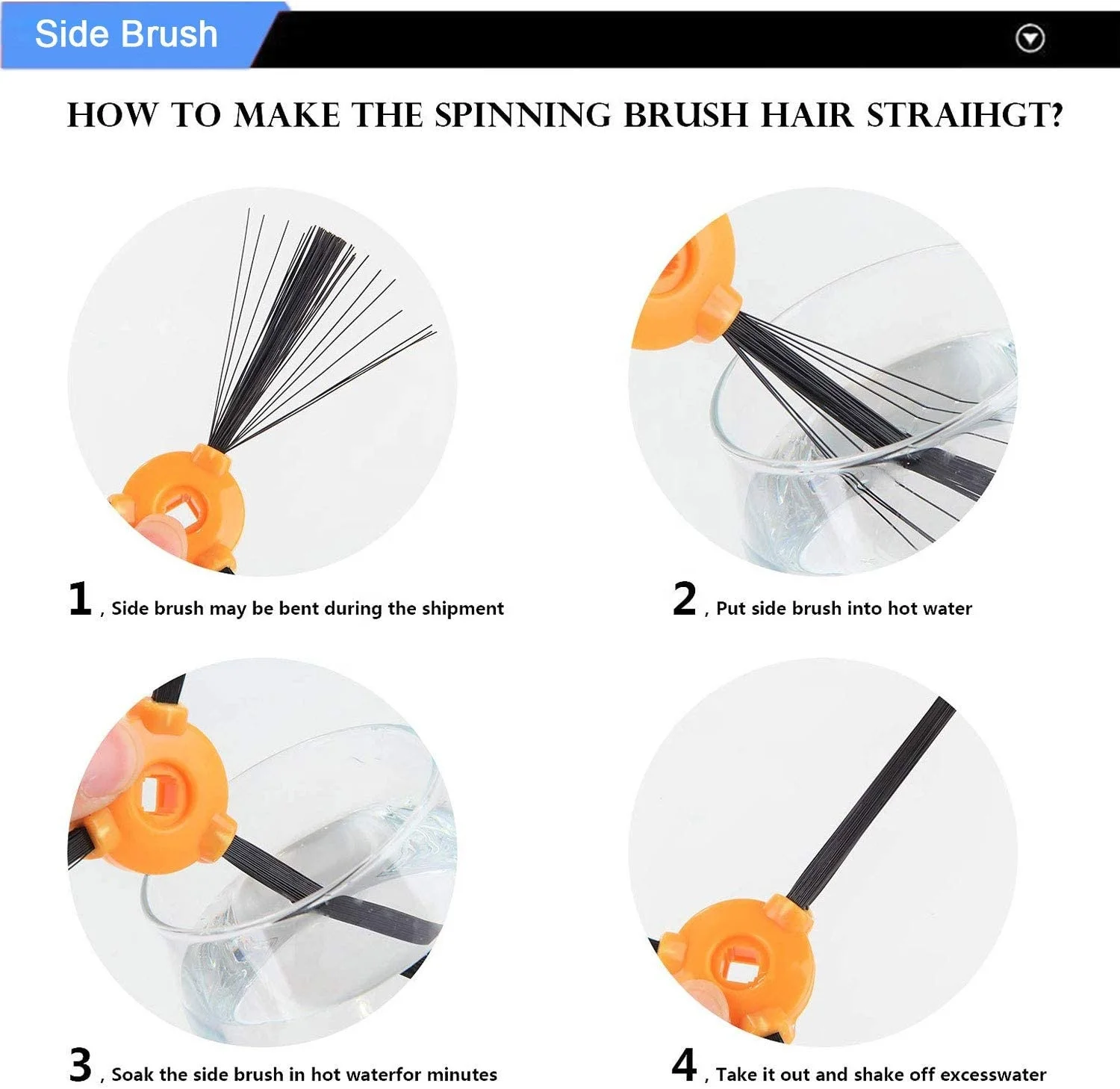 Side Brush

HOW TO MAKE THE SPINNING BRUSH HAIR STRAIHGT?

1 , Side brush may be bent during the shipment

2 , Put side brush into hot water

3 , Soak the side brush in hot waterfor minutes

4 , Take it out and shake off excesswater