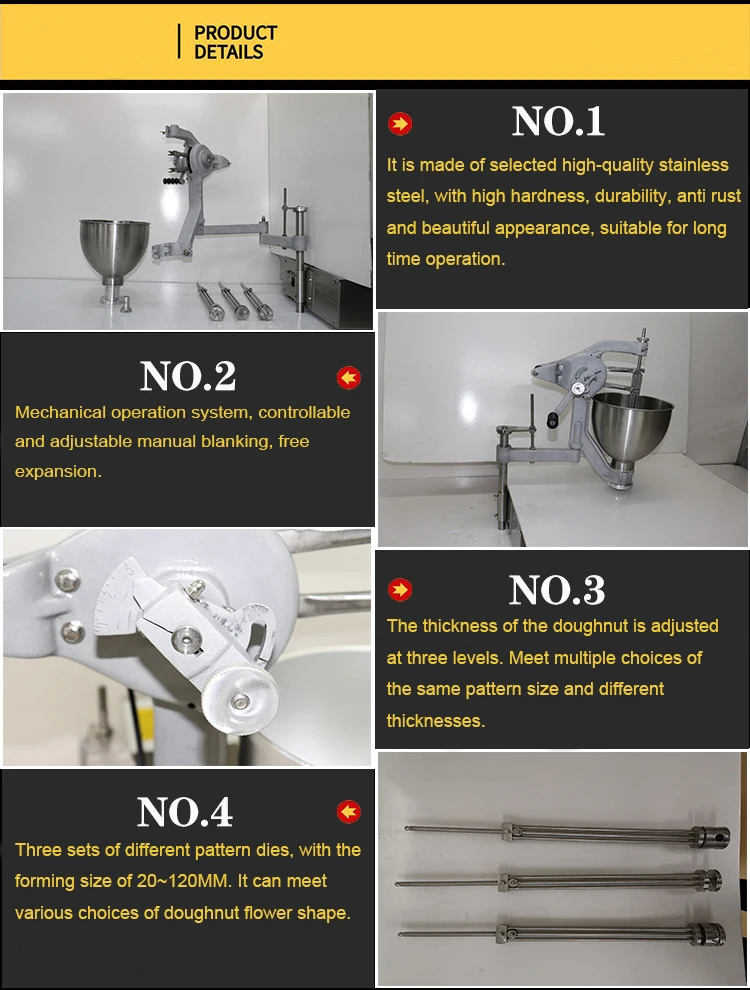 PRODUCT DETAILS

NO.1

It is made of selected high-quality stainless steel, with high hardness, durability, anti rust and beautiful appearance, suitable for long time operation.

NO.2

Mechanical operation system, controllable and adjustable manual blanking, free expansion.

NO.3

The thickness of the doughnut is adjusted at three levels. Meet multiple choices of the same pattern size and different thicknesses.

NO.4

Three sets of different pattern dies, with the forming size of 20~120MM. It can meet various choices of doughnut flower shape.