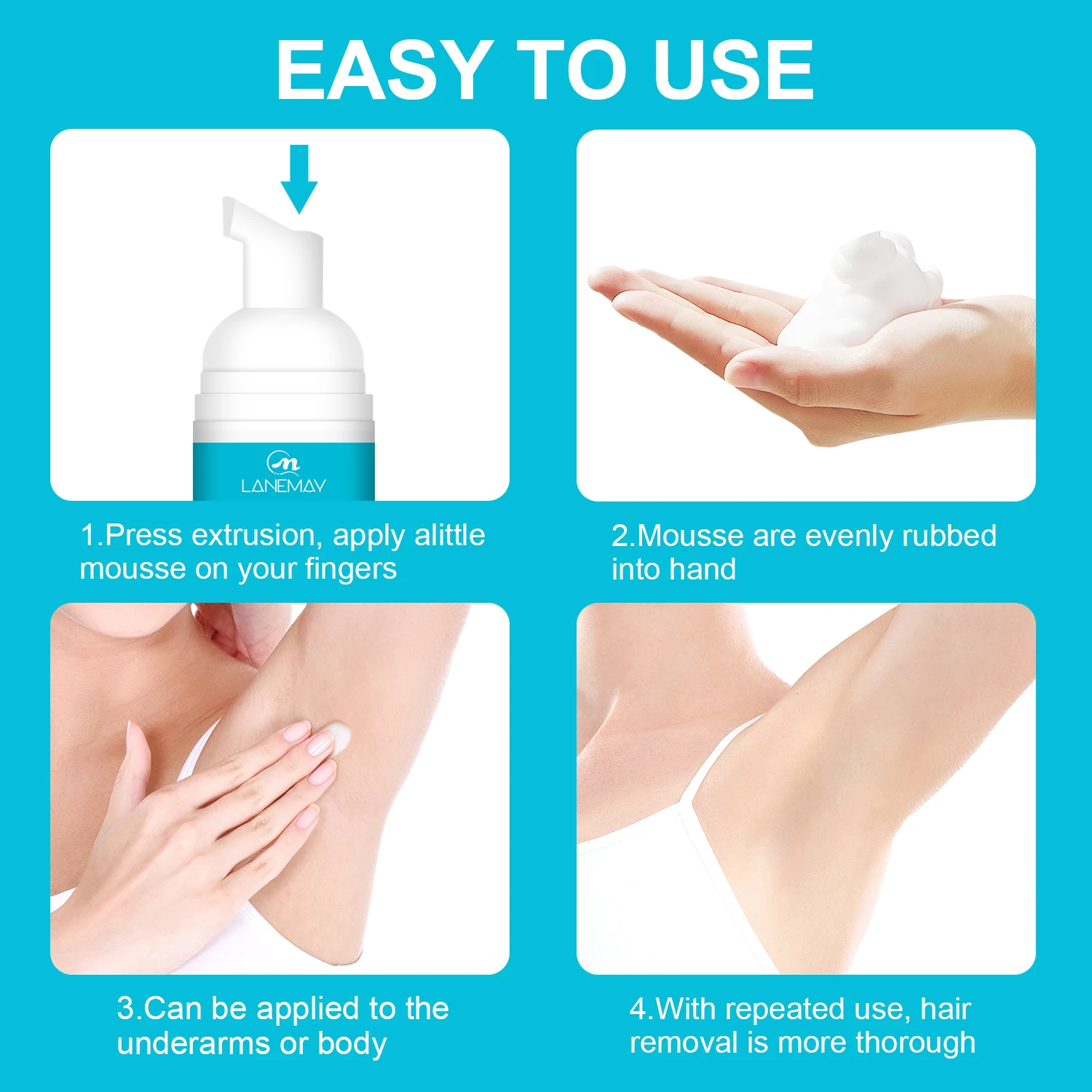 EASY TO USE

LANEMAY

1.Press extrusion, apply alittle mousse on your fingers

2.Mousse are evenly rubbed into hand

3.Can be applied to the underarms or body

4.With repeated use, hair removal is more thorough