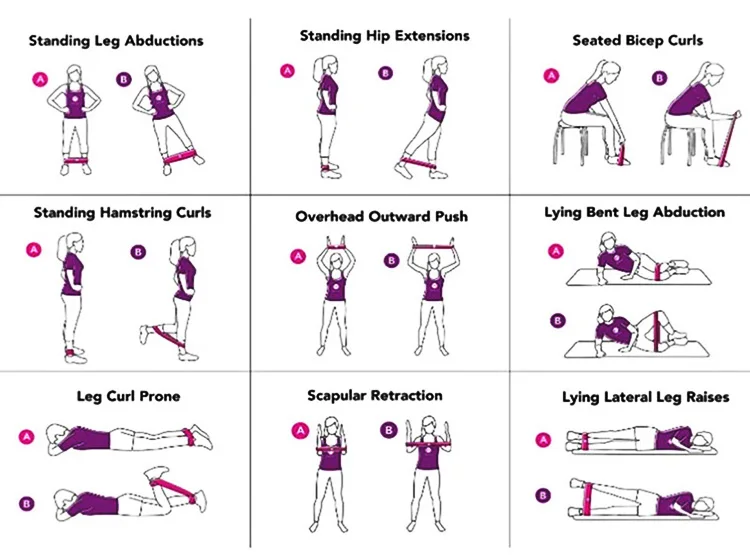 Standing Leg Abductions

A B

Standing Hip Extensions

A B

Seated Bicep Curls

A B

Standing Hamstring Curls

A B

Overhead Outward Push

A B

Lying Bent Leg Abduction

A

B

Leg Curl Prone

A

B

Scapular Retraction

A B

Lying Lateral Leg Raises

A

B