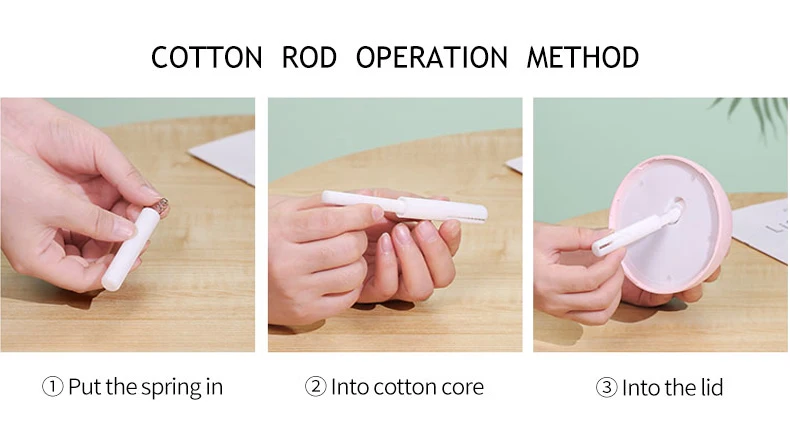 COTTON ROD OPERATION METHOD

① Put the spring in

② Into cotton core

③ Into the lid