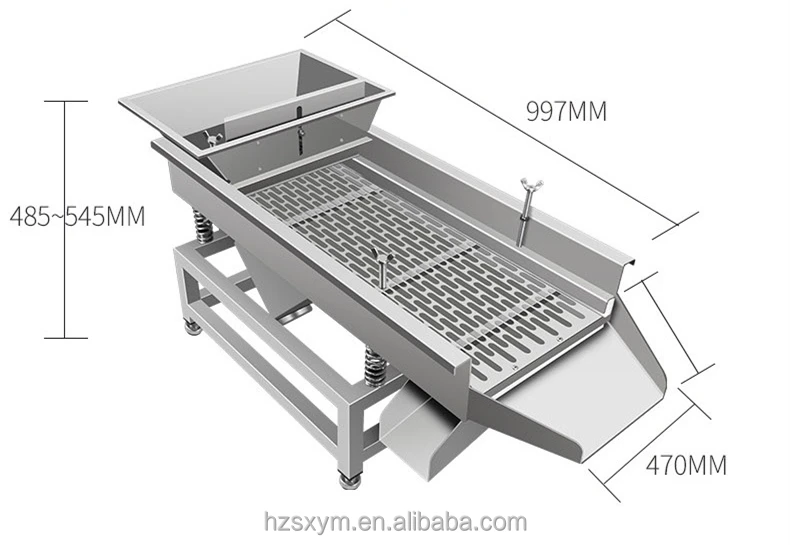 997MM

485~545MM

470MM

hzsxym.en.alibaba.com