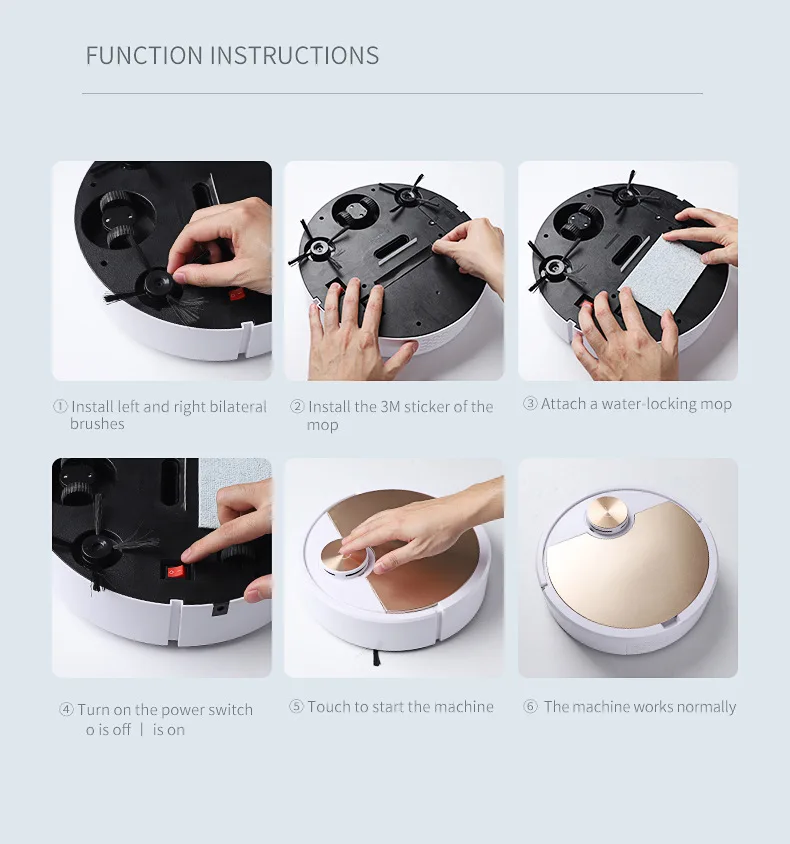 FUNCTION INSTRUCTIONS

① Install left and right bilateral brushes

② Install the 3M sticker of the mop

③ Attach a water-locking mop

④ Turn on the power switch
o is off | is on

⑤ Touch to start the machine

⑥ The machine works normally