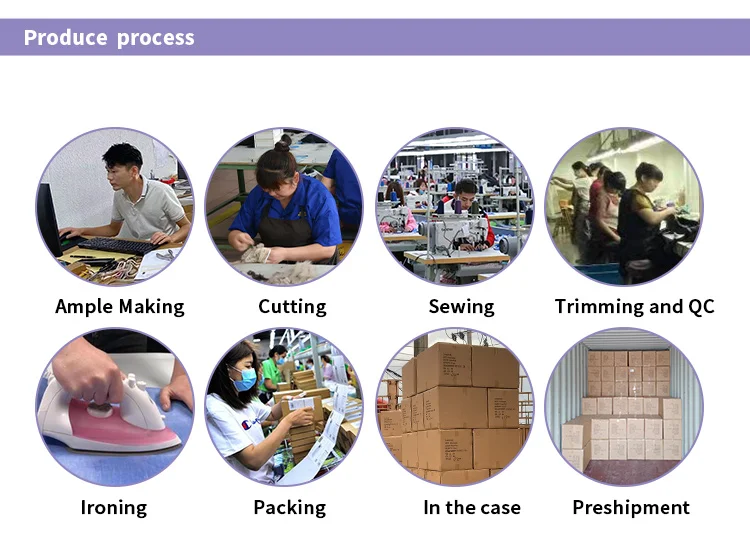 Produce process

Ample Making

Cutting

Sewing

Trimming and QC

Ironing

Packing

In the case

Preshipment