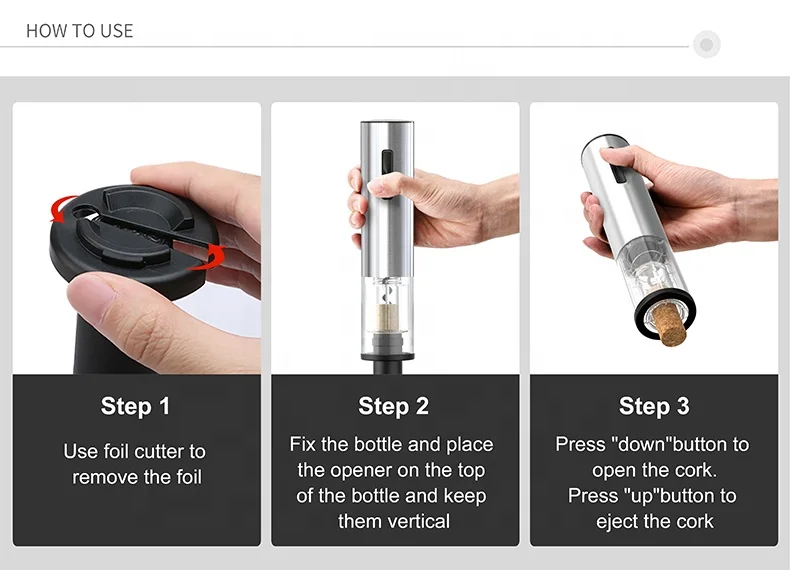 HOW TO USE

Step 1

Use foil cutter to remove the foil

Step 2

Fix the bottle and place the opener on the top of the bottle and keep them vertical

Step 3

Press "down"button to open the cork. Press "up"button to eject the cork