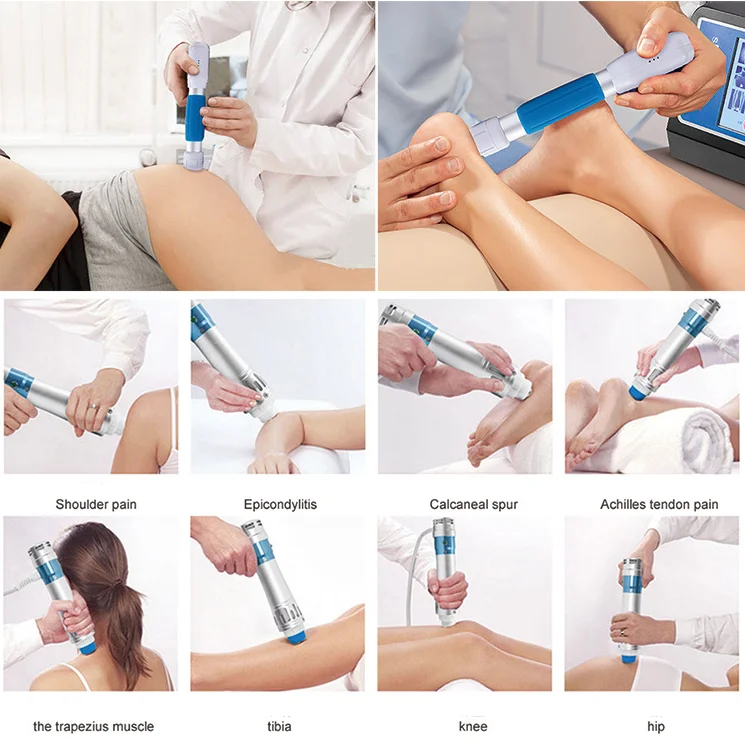 Shoulder pain

Epicondylitis

Calcaneal spur

Achilles tendon pain

the trapezius muscle

tibia

knee

hip