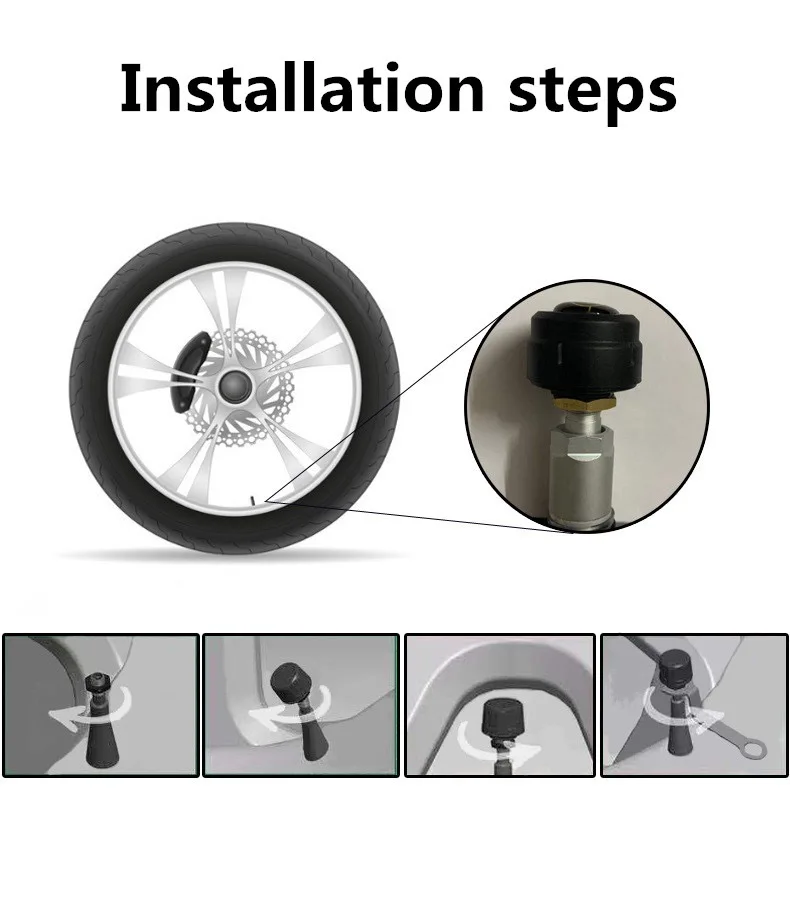 Installation steps