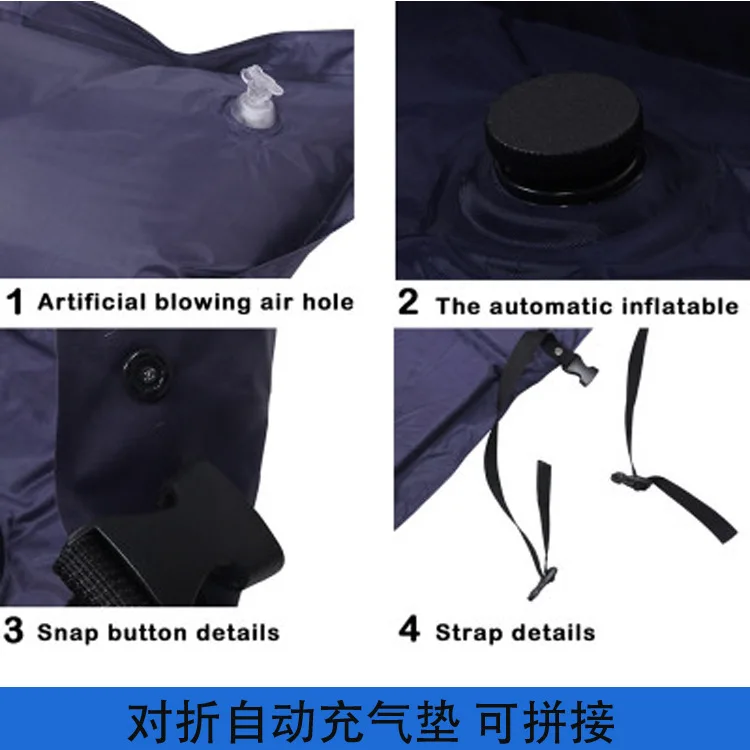 1 Artificial blowing air hole

2 The automatic inflatable

3 Snap button details

4 Strap details

对折自动充气垫 可拼接