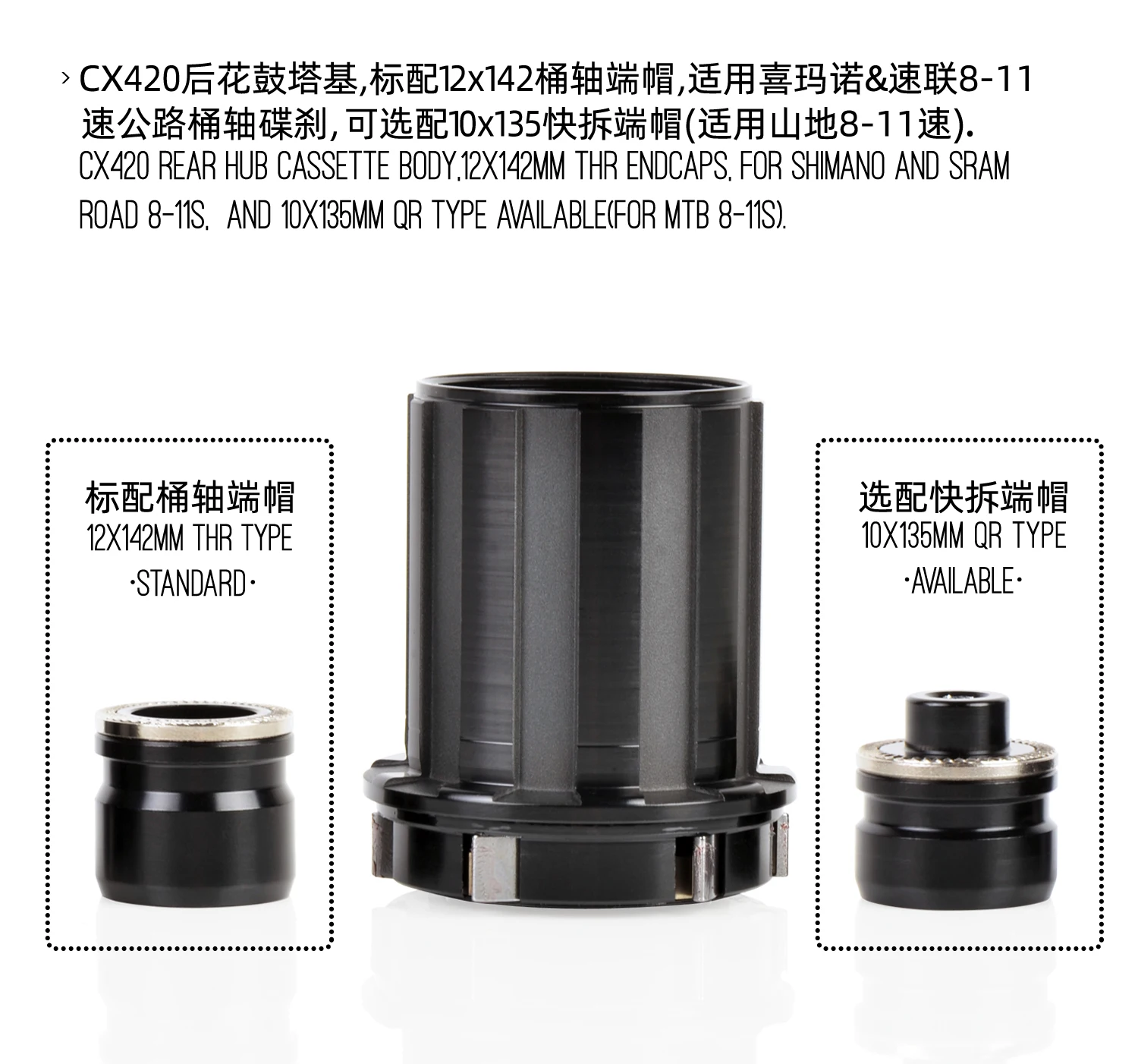 › CX420后花鼓塔基,标配12x142桶轴端帽,适用喜玛诺&速联8-11速公路桶轴碟刹,可选配10x135快拆端帽(适用山地8-11速).
CX420 REAR HUB CASSETTE BODY,12X142MM THR ENDCAPS, FOR SHIMANO AND SRAM ROAD 8-11S, AND 10X135MM QR TYPE AVAILABLE(FOR MTB 8-11S).

标配桶轴端帽
12X142MM THR TYPE
·STANDARD·

选配快拆端帽
10X135MM QR TYPE
·AVAILABLE·