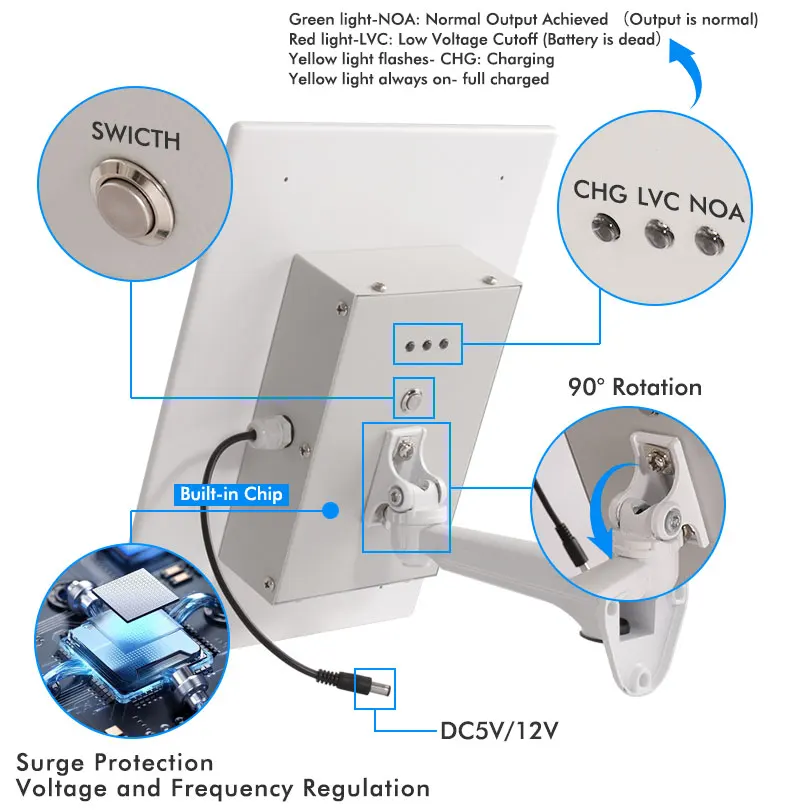 Green light-NOA: Normal Output Achieved （Output is normal)
Red light-LVC: Low Voltage Cutoff (Battery is dead)
Yellow light flashes- CHG: Charging
Yellow light always on- full charged

SWICTH

CHG LVC NOA

90° Rotation

Built-in Chip

DC5V/12V

Surge Protection
Voltage and Frequency Regulation