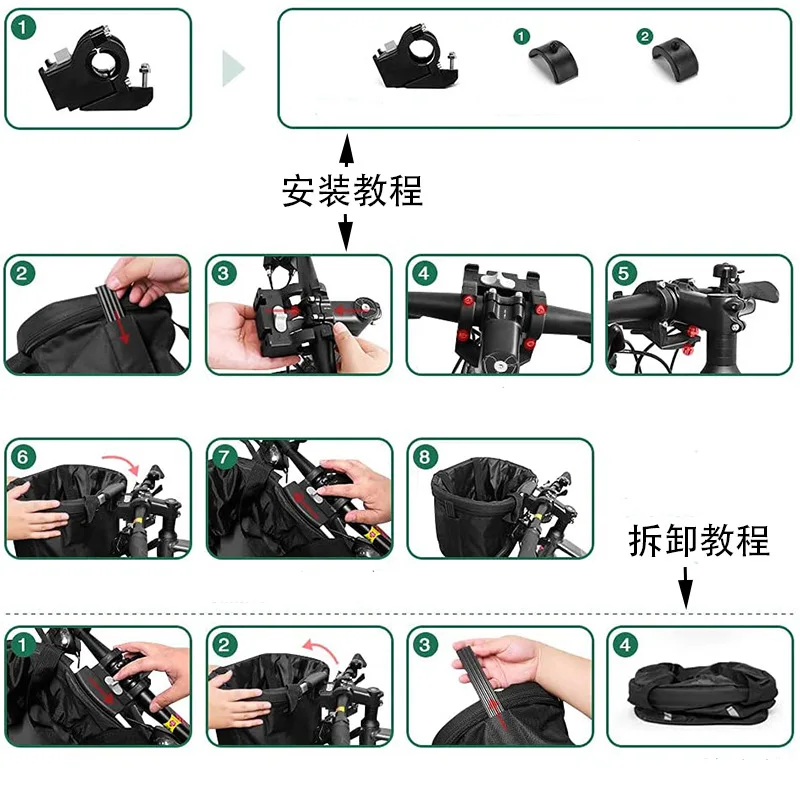 1

1

2

安装教程

2

3

4

5

6

7

8

拆卸教程

1

2

3

4