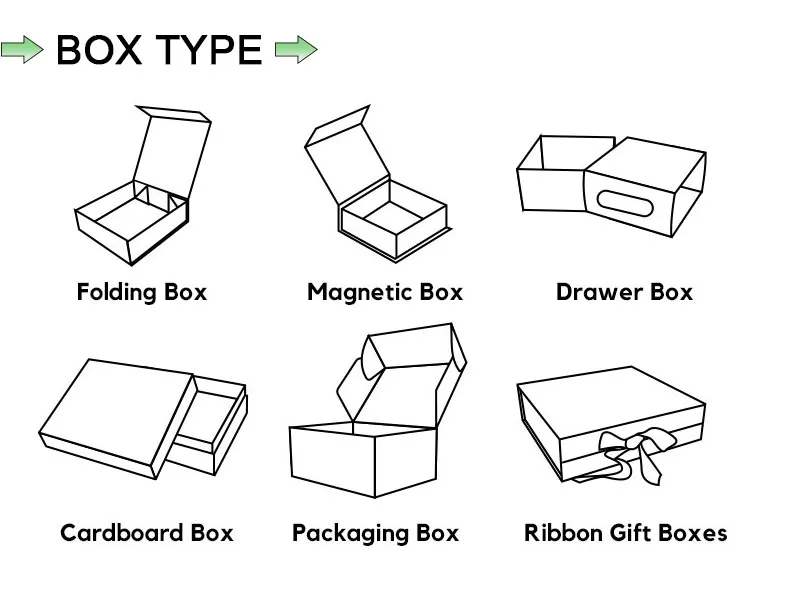 BOX TYPE

Folding Box

Magnetic Box

Drawer Box

Cardboard Box

Packaging Box

Ribbon Gift Boxes