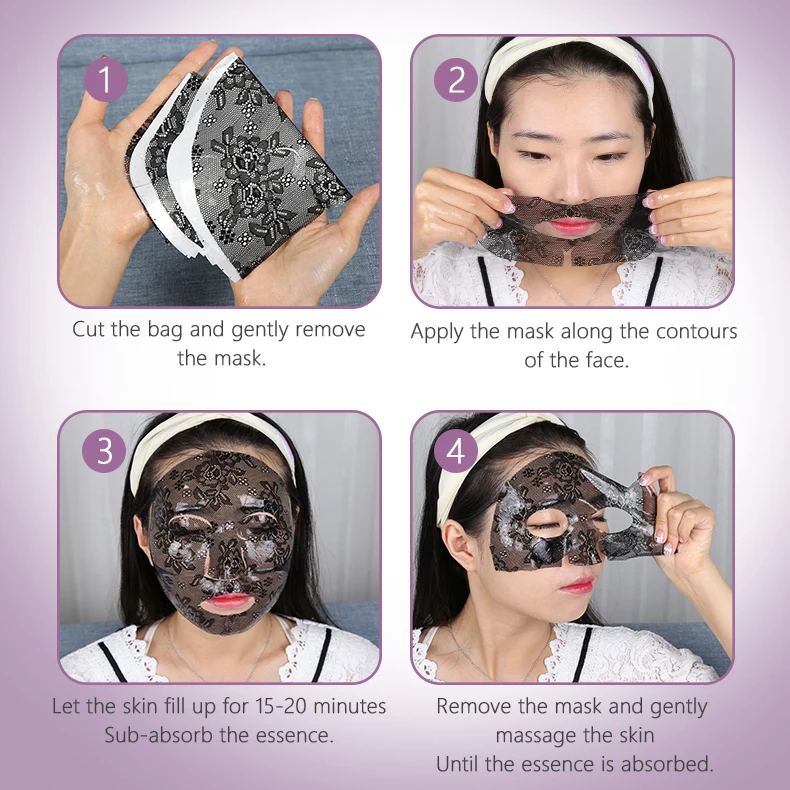 1

Cut the bag and gently remove the mask.

2

Apply the mask along the contours of the face.

3

Let the skin fill up for 15-20 minutes
Sub-absorb the essence.

4

Remove the mask and gently massage the skin
Until the essence is absorbed.