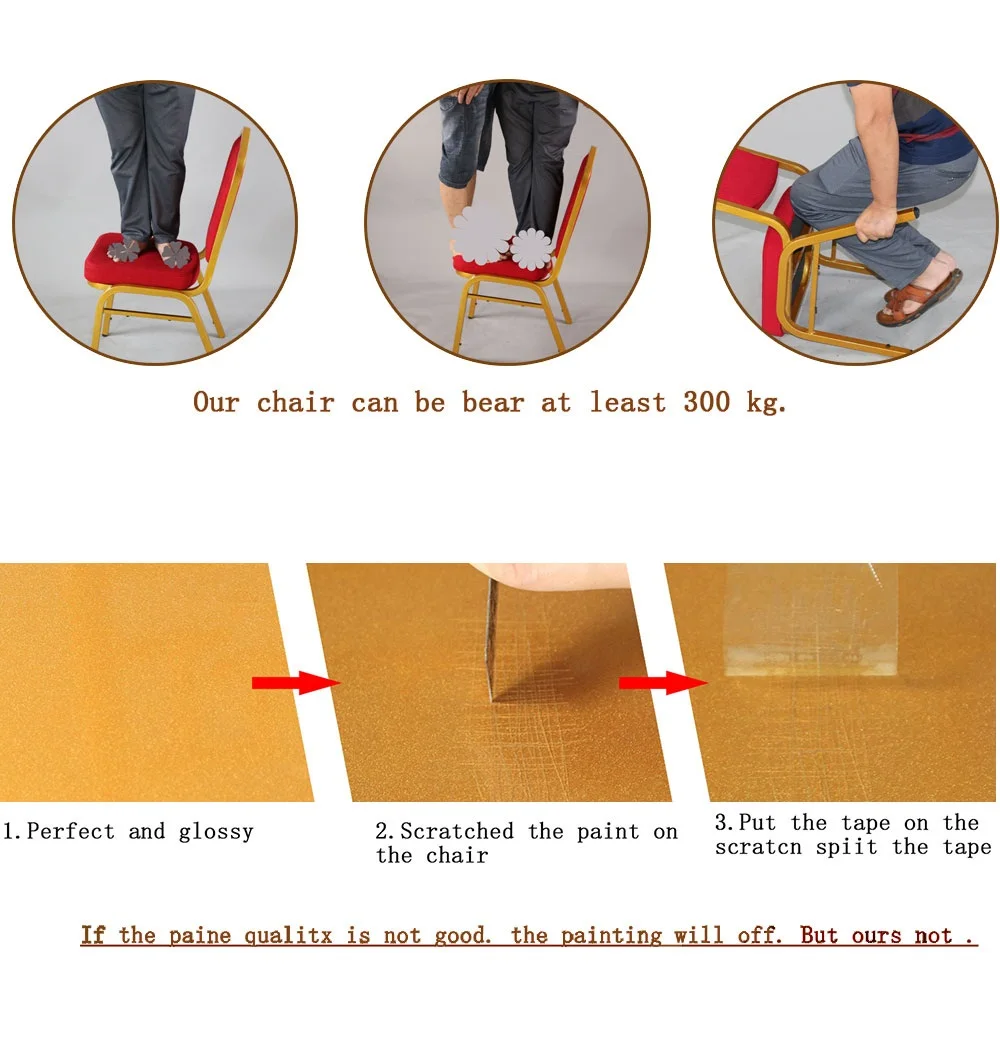 Our chair can be bear at least 300 kg.

1.Perfect and glossy

2.Scratched the paint on the chair

3.Put the tape on the scratcn spiit the tape

If the paine qualitx is not good. the painting will off. But ours not .