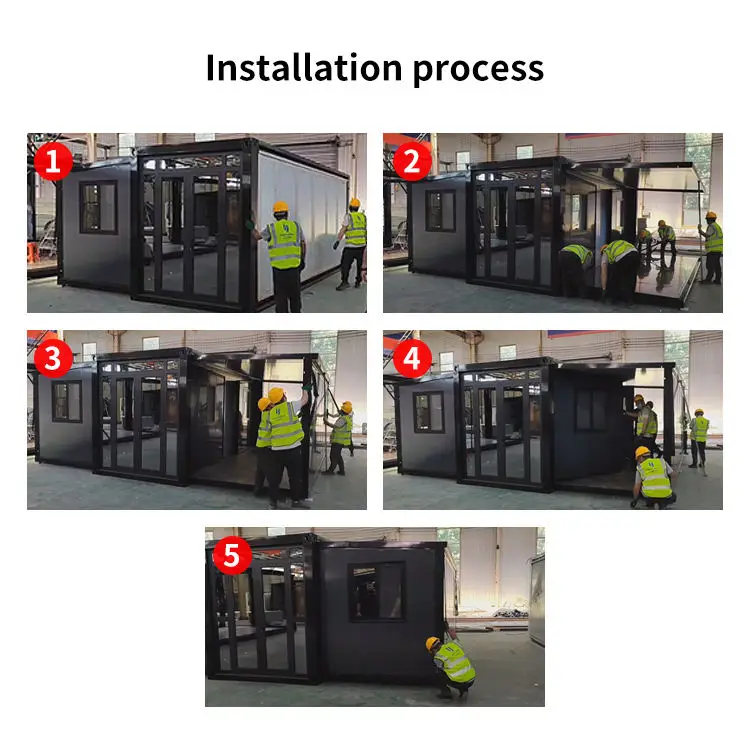 Installation process

1

2

3

4

5