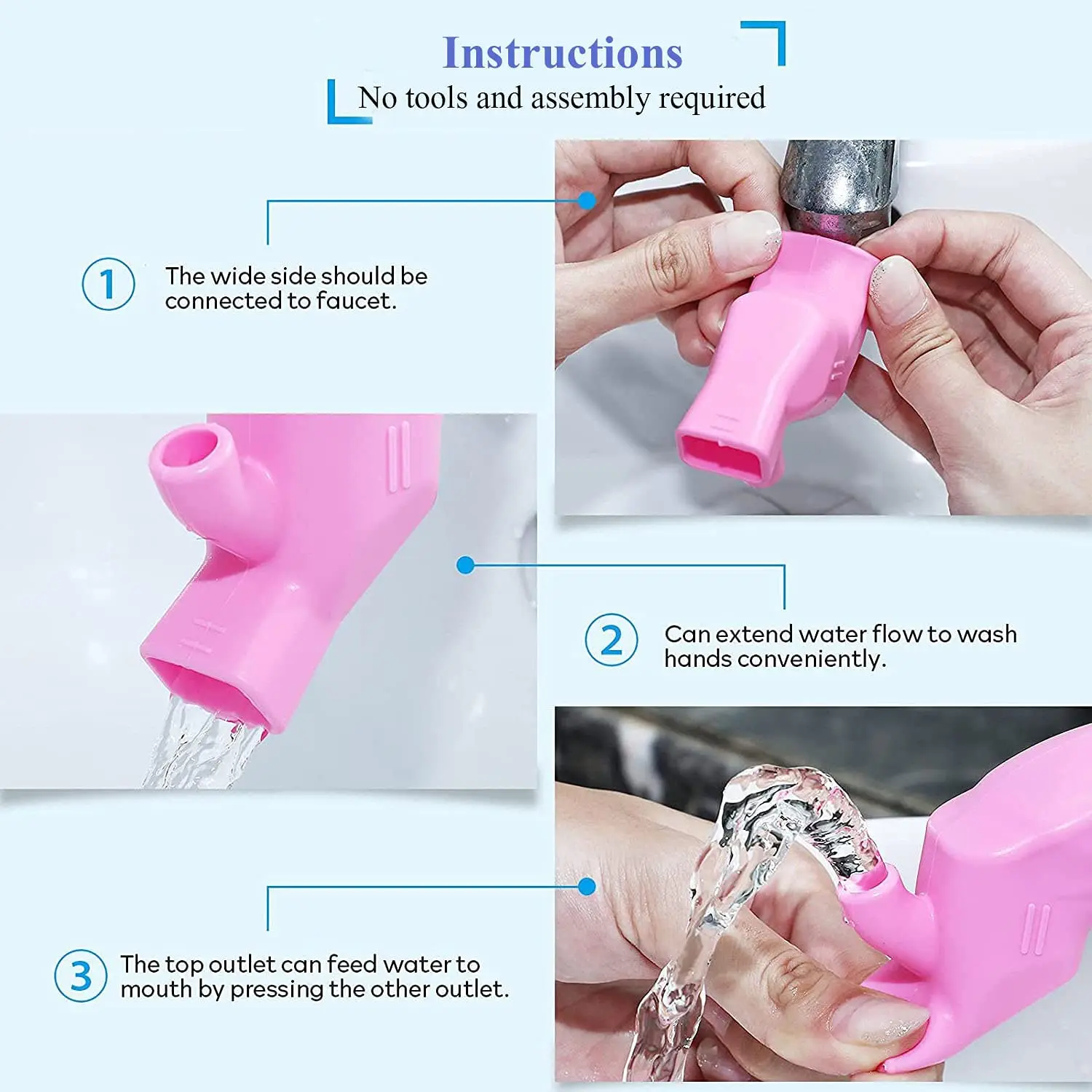 Instructions

No tools and assembly required

1 The wide side should be connected to faucet.

2 Can extend water flow to wash hands conveniently.

3 The top outlet can feed water to mouth by pressing the other outlet.