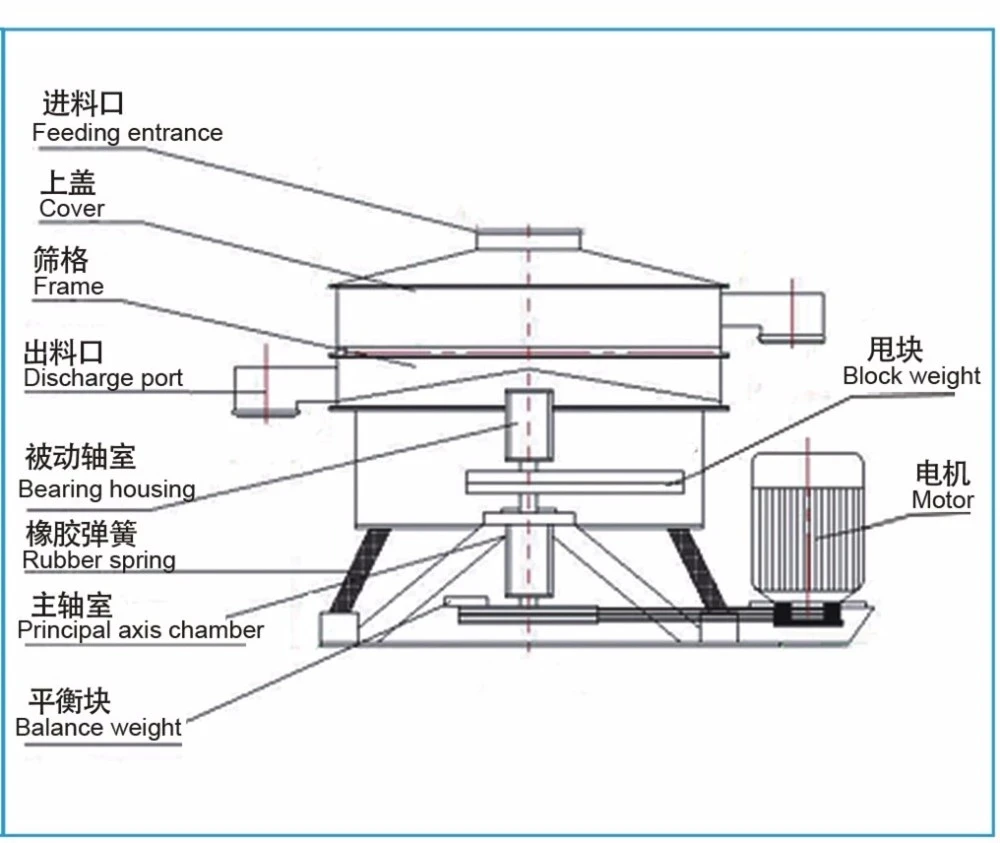 进料口
Feeding entrance

上盖
Cover

筛格
Frame

出料口
Discharge port

被动轴室
Bearing housing

橡胶弹簧
Rubber spring

主轴室
Principal axis chamber

平衡块
Balance weight

甩块
Block weight

电机
Motor