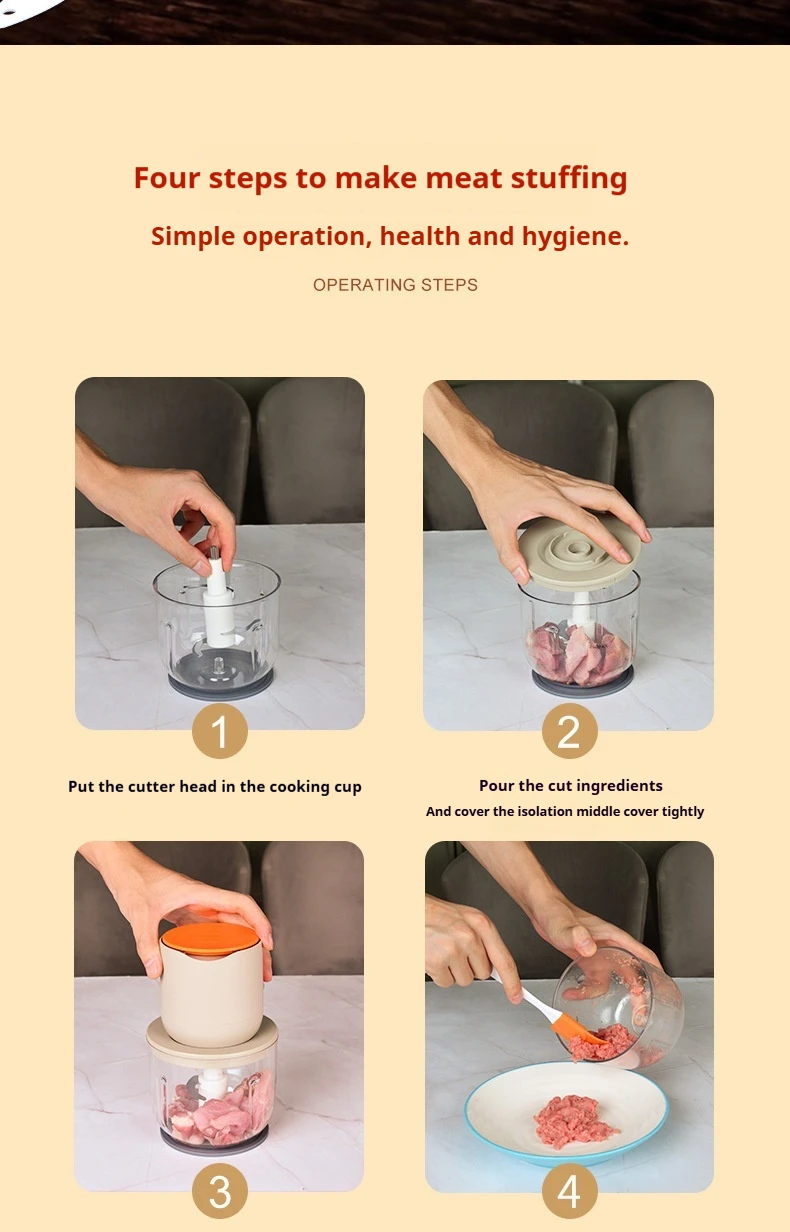 Four steps to make meat stuffing

Simple operation, health and hygiene.

OPERATING STEPS

1

Put the cutter head in the cooking cup

2

Pour the cut ingredients

And cover the isolation middle cover tightly

3

4