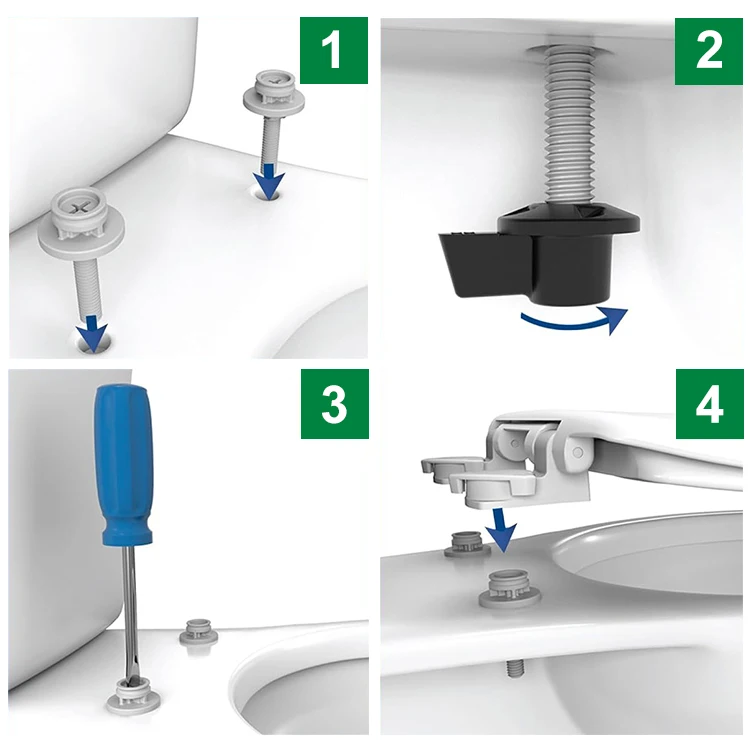 1

2

3

4