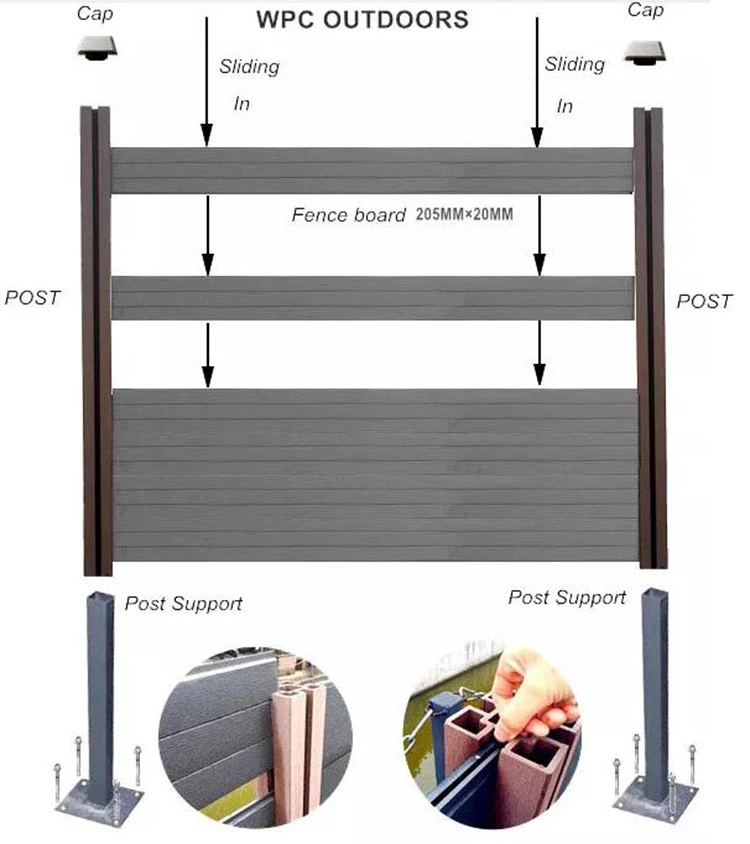 Cap

WPC OUTDOORS

Cap

Sliding In

Sliding In

Fence board 205MM×20MM

POST

POST

Post Support

Post Support